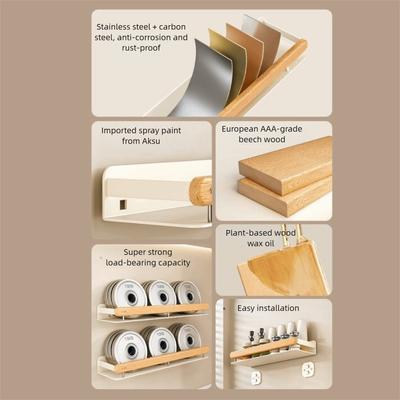 Stainless steel + carbon steel, anti-corrosion and rust-proof

Imported spray paint from Aksu

European AAA-grade beech wood

Plant-based wood wax oil

Super strong load-bearing capacity

Easy installation