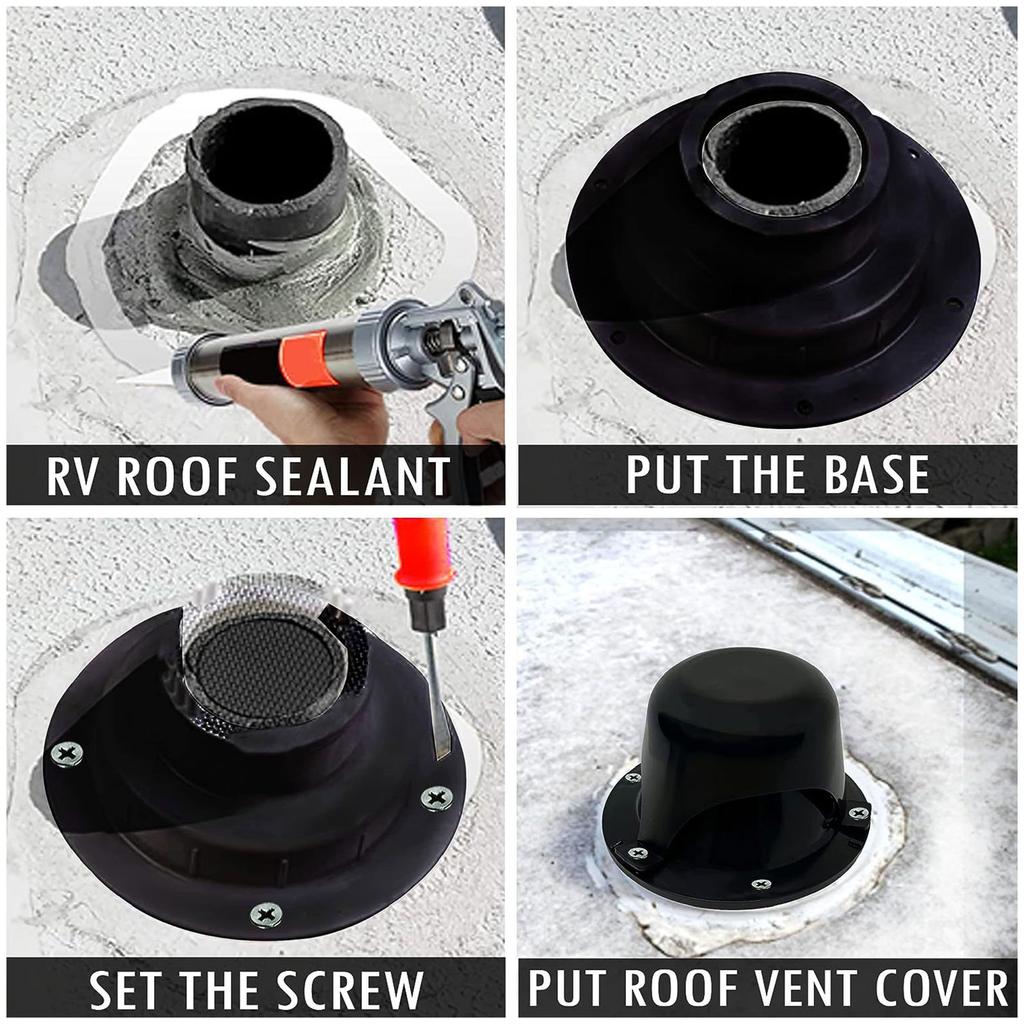 RV ROOF SEALANT

PUT THE BASE

SET THE SCREW

PUT ROOF VENT COVER