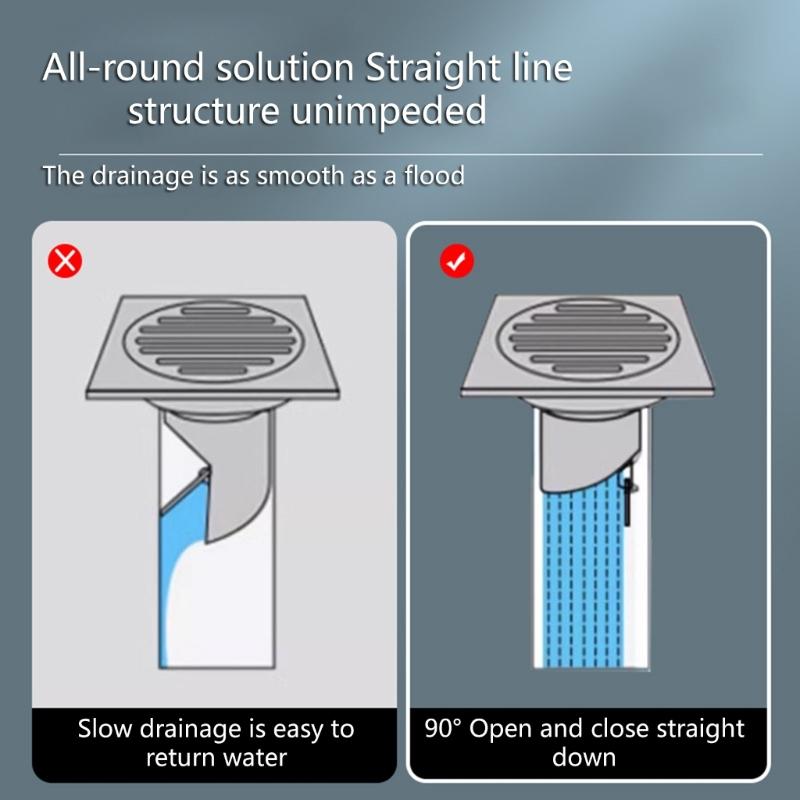 All-round solution Straight line structure unimpeded

The drainage is as smooth as a flood

Slow drainage is easy to return water

90° Open and close straight down