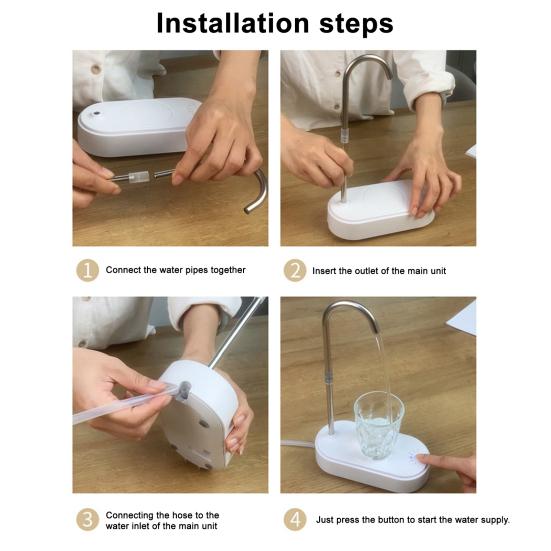 Installation steps

1 Connect the water pipes together

2 Insert the outlet of the main unit

3 Connecting the hose to the water inlet of the main unit

4 Just press the button to start the water supply.