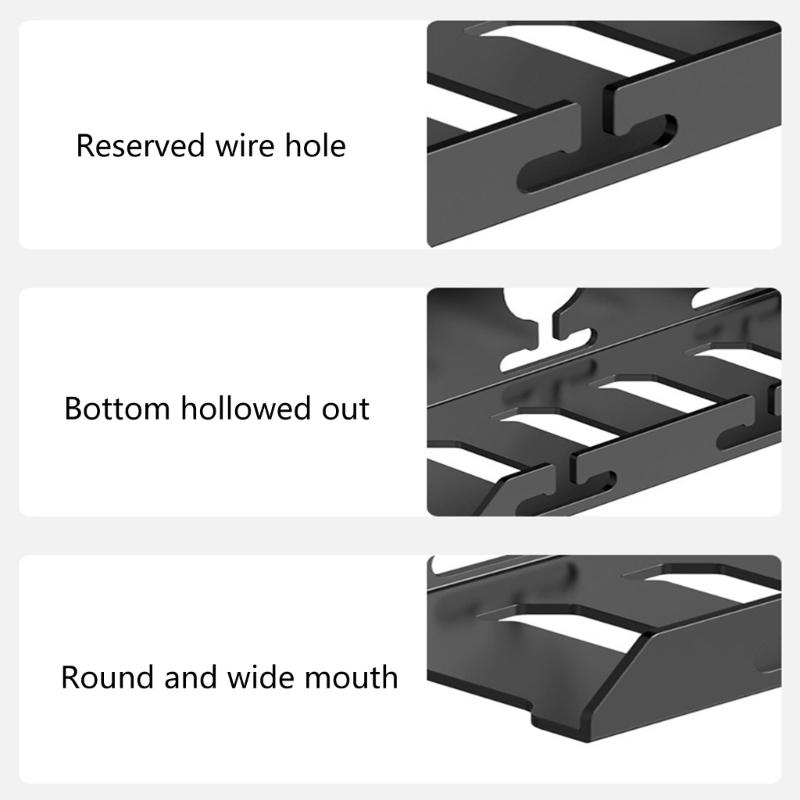 Reserved wire hole

Bottom hollowed out

Round and wide mouth