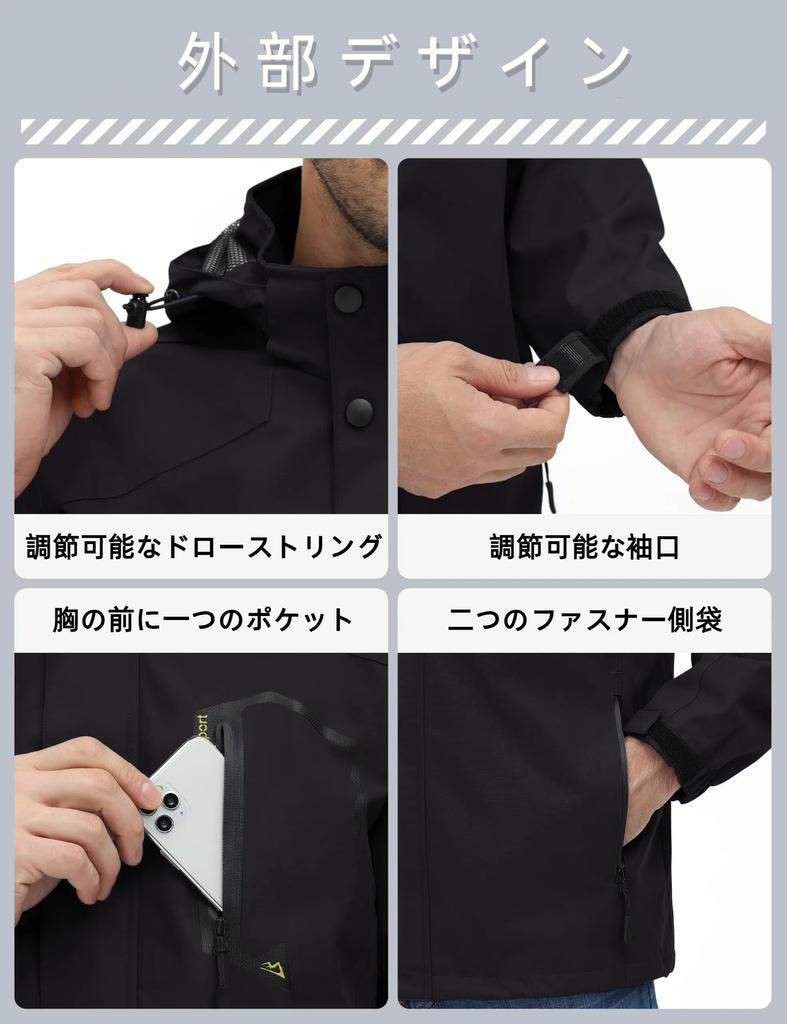 外部デザイン

調節可能なドローストリング

調節可能な袖口

胸の前に一つのポケット

二つのファスナー側袋