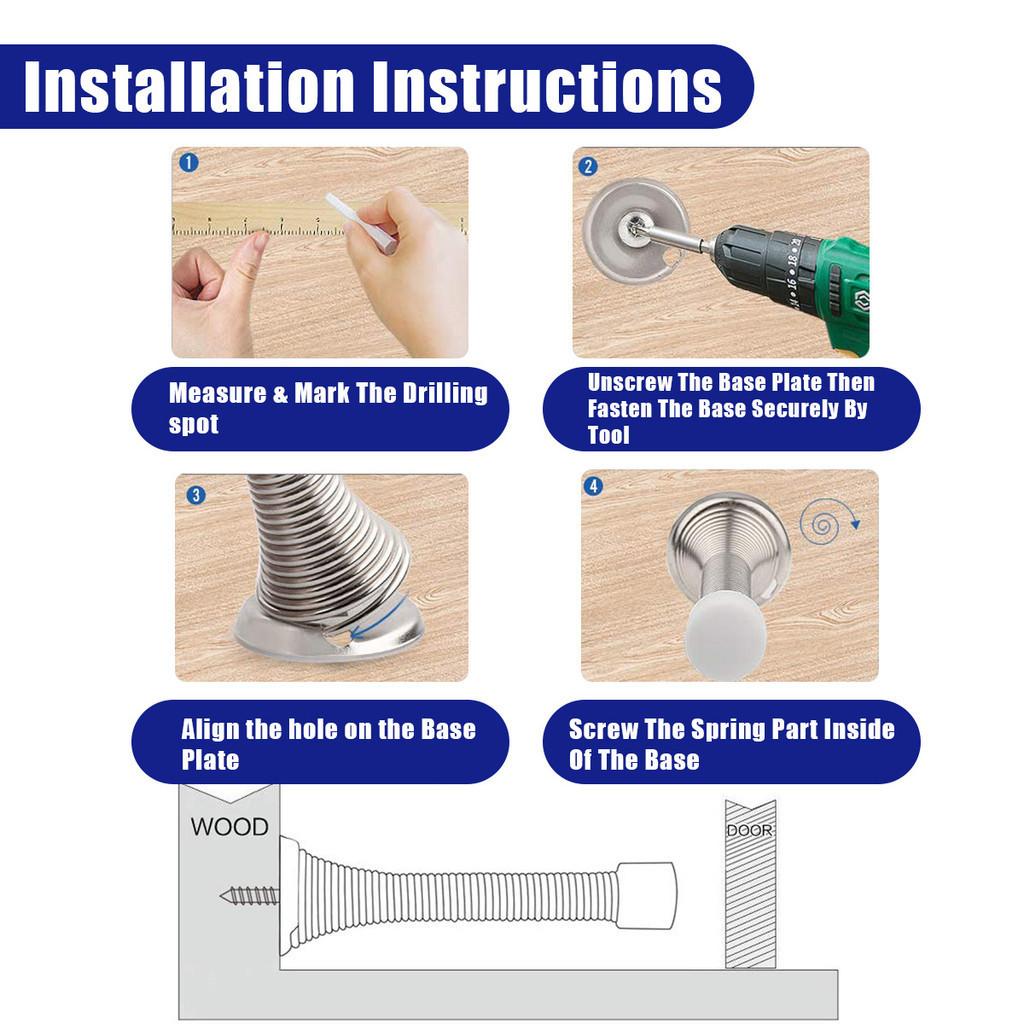 Installation Instructions

1

Measure & Mark The Drilling spot

2

Unscrew The Base Plate Then Fasten The Base Securely By Tool

3

Align the hole on the Base Plate

4

Screw The Spring Part Inside Of The Base

WOOD

DOOR