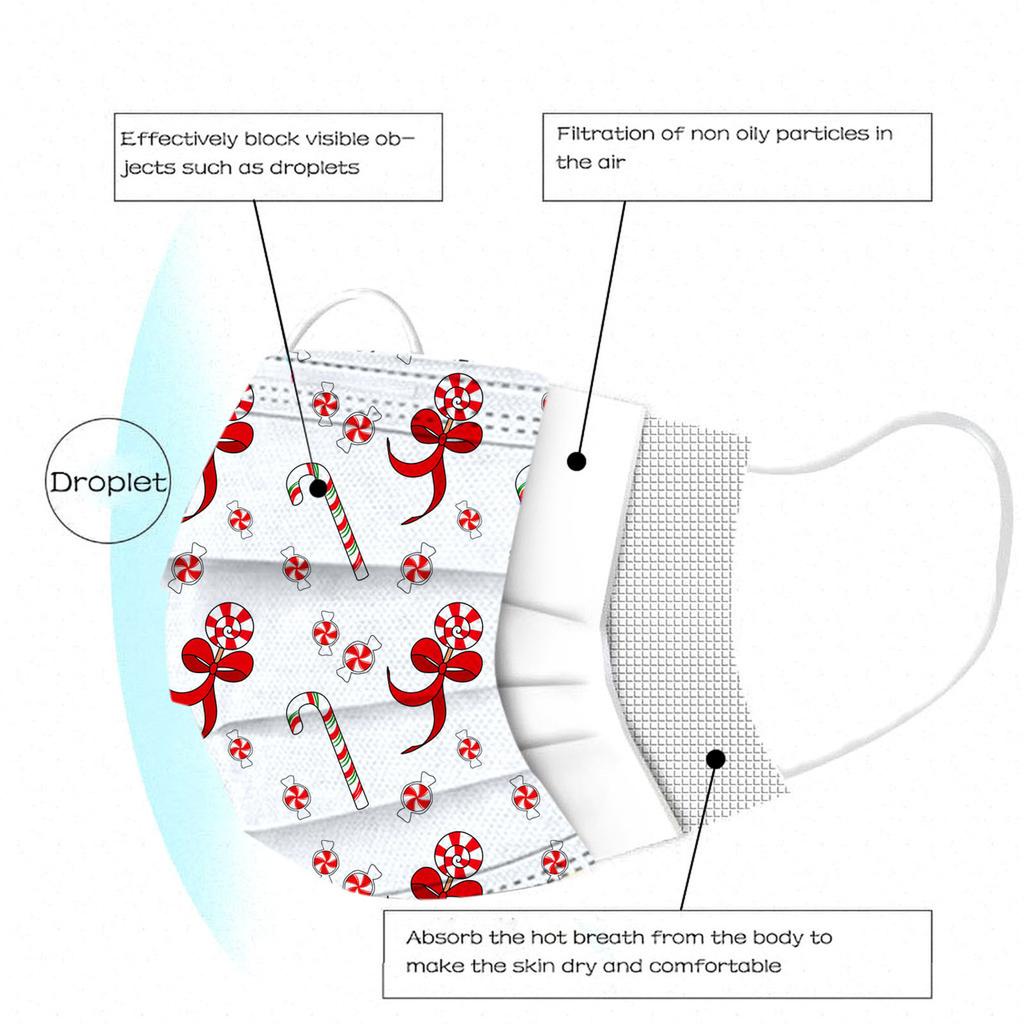 Effectively block visible objects such as droplets

Filtration of non oily particles in the air

Droplet

Absorb the hot breath from the body to make the skin dry and comfortable