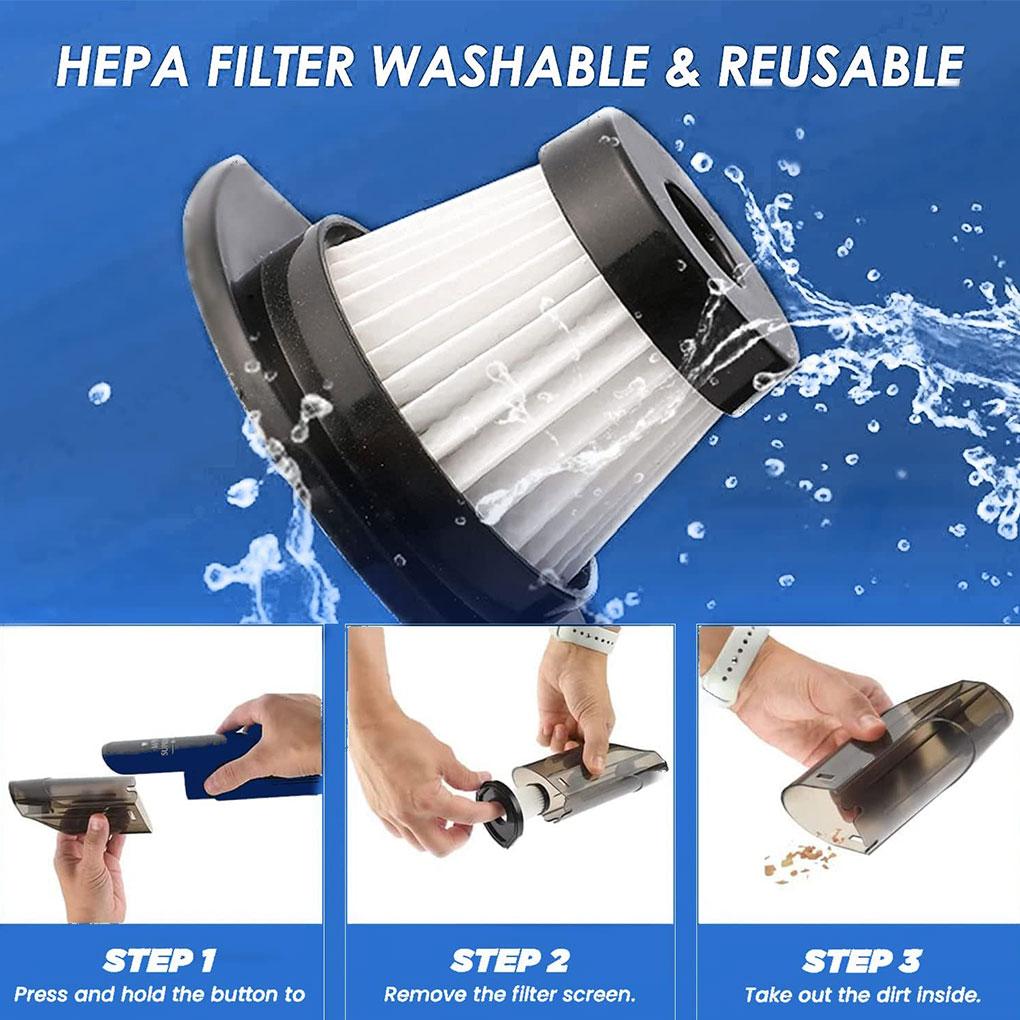 HEPA FILTER WASHABLE & REUSABLE

STEP 1
Press and hold the button to

STEP 2
Remove the filter screen.

STEP 3
Take out the dirt inside.