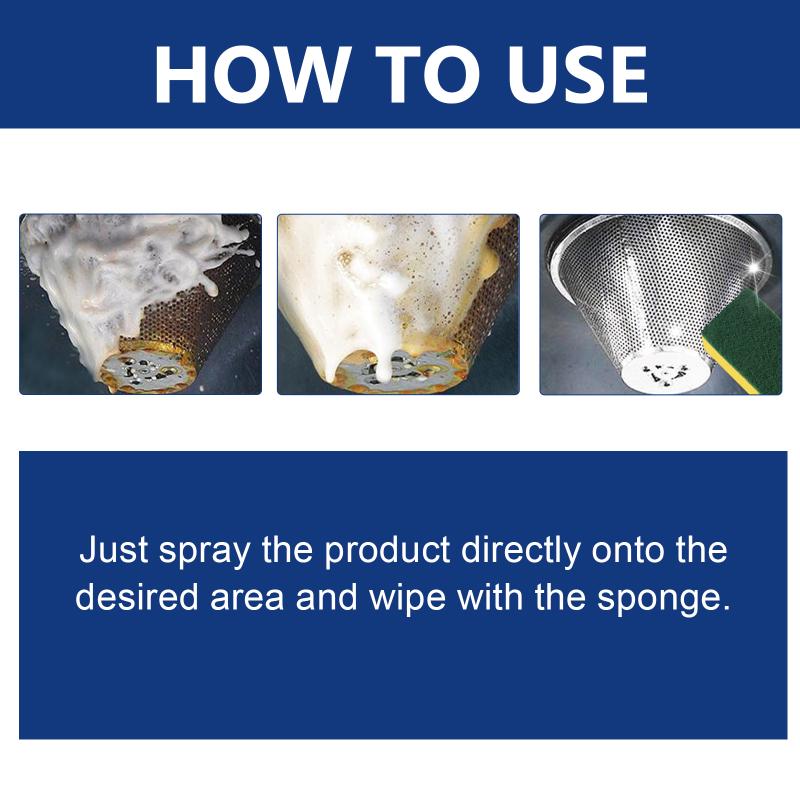 HOW TO USE

Just spray the product directly onto the desired area and wipe with the sponge.