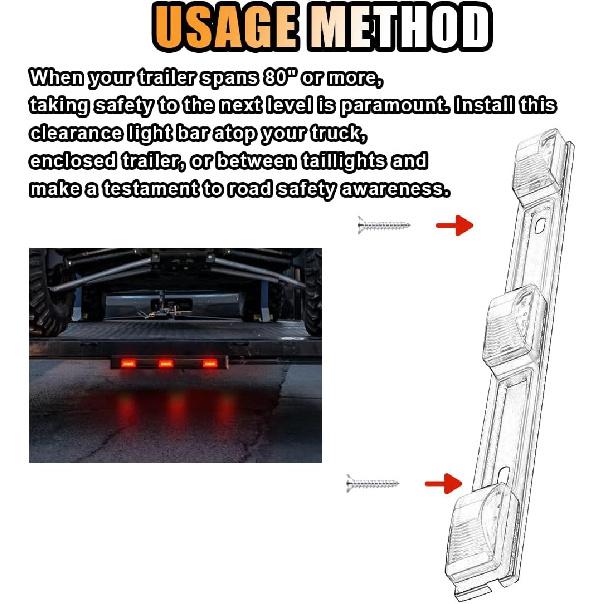 USAGE METHOD

When your trailer spans 80" or more, taking safety to the next level is paramount. Install this clearance light bar atop your truck, enclosed trailer, or between taillights and make a testament to road safety awareness.