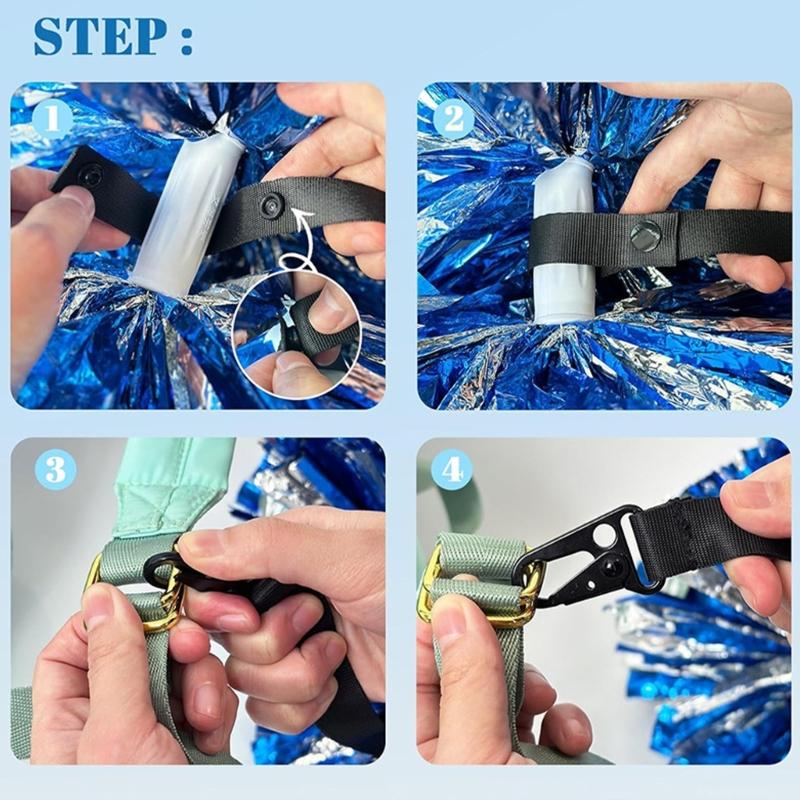 STEP :

1

2

3

4