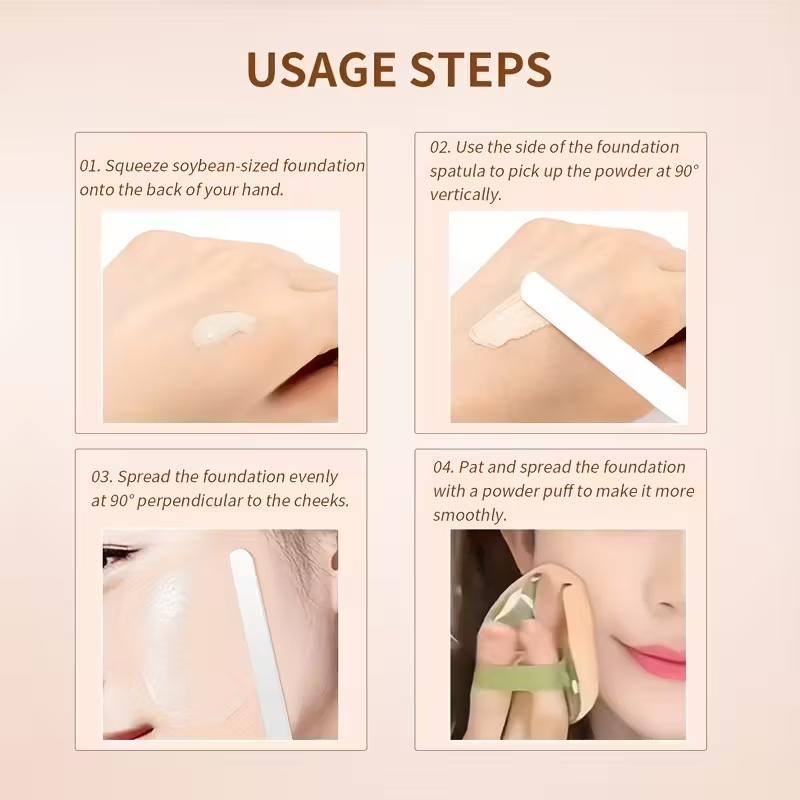 USAGE STEPS

01. Squeeze soybean-sized foundation onto the back of your hand.

02. Use the side of the foundation spatula to pick up the powder at 90° vertically.

03. Spread the foundation evenly at 90° perpendicular to the cheeks.

04. Pat and spread the foundation with a powder puff to make it more smoothly.