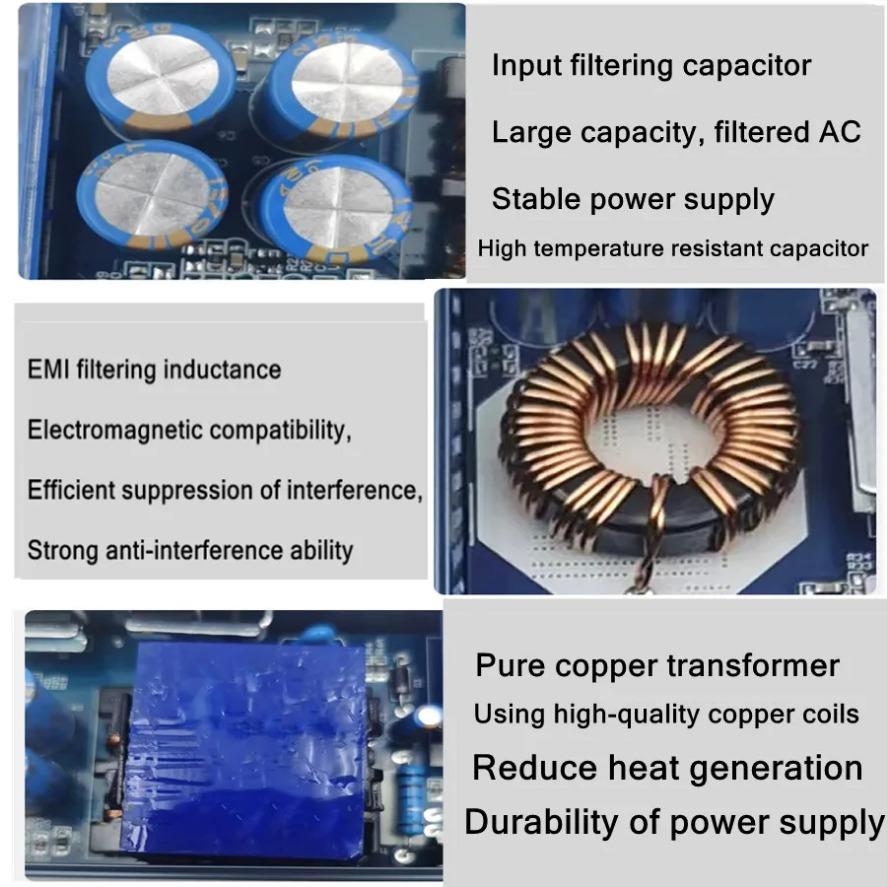 Input filtering capacitor

Large capacity, filtered AC

Stable power supply

High temperature resistant capacitor

EMI filtering inductance

Electromagnetic compatibility,

Efficient suppression of interference,

Strong anti-interference ability

Pure copper transformer

Using high-quality copper coils

Reduce heat generation

Durability of power supply