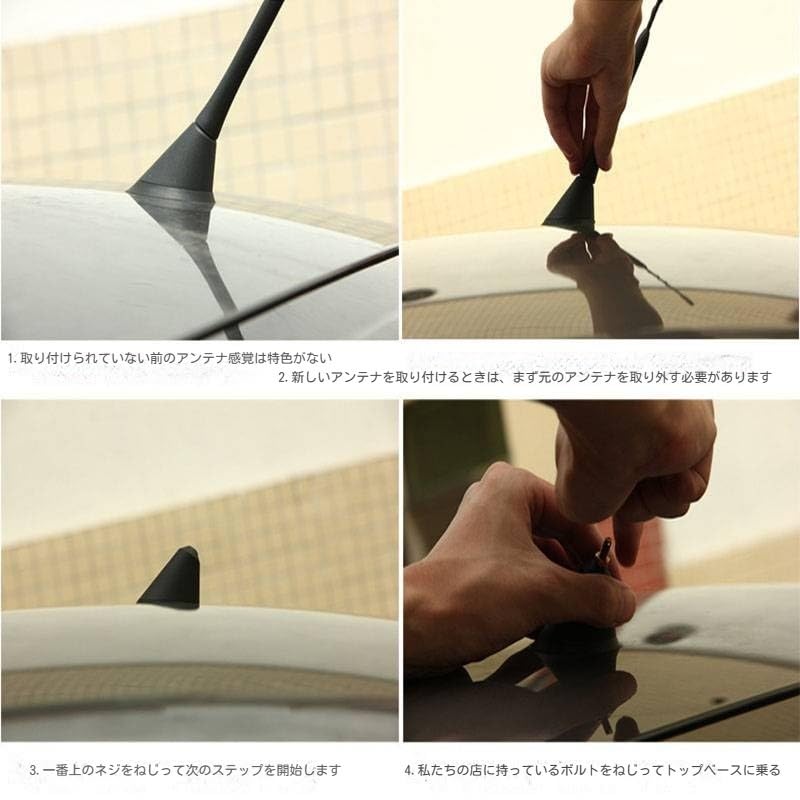 1. 取り付けられていない前のアンテナ感覚は特色がない

2. 新しいアンテナを取り付けるときは、まず元のアンテナを取り外す必要があります

3. 一番上のネジをねじって次のステップを開始します

4. 私たちの店に持っているボルトをねじってトップベースに乗る