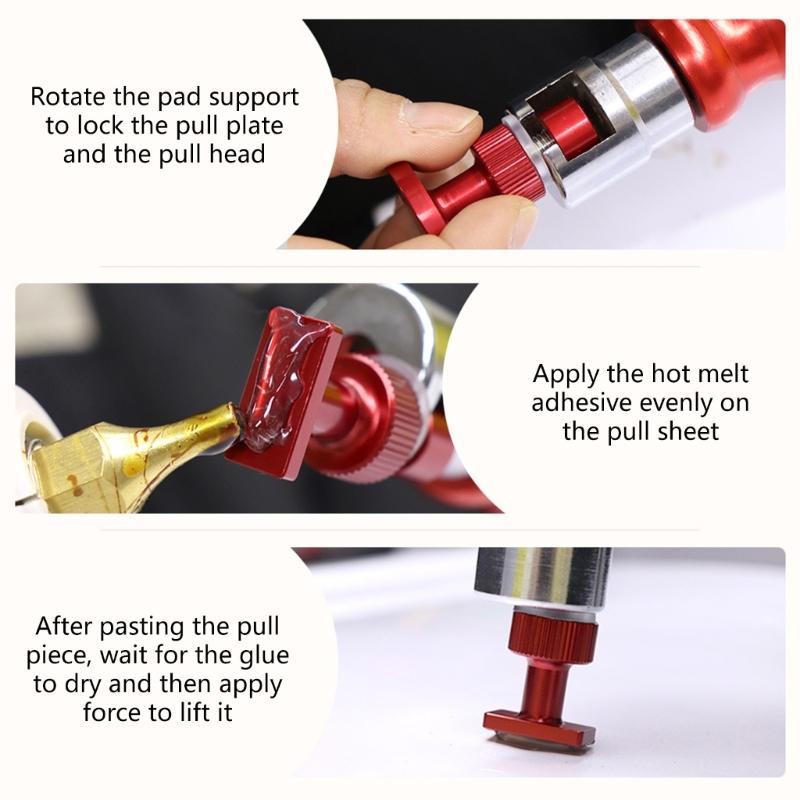 Rotate the pad support to lock the pull plate and the pull head

Apply the hot melt adhesive evenly on the pull sheet

After pasting the pull piece, wait for the glue to dry and then apply force to lift it