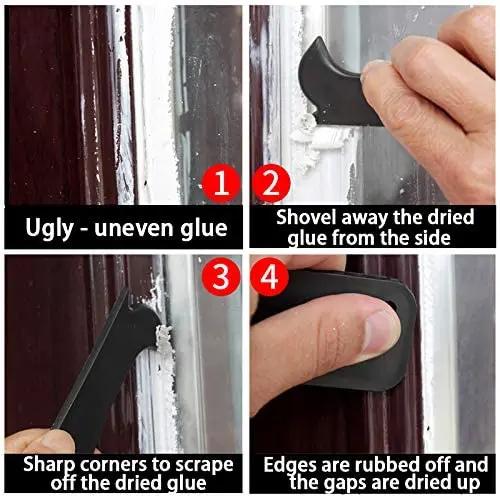 1
Ugly - uneven glue

2
Shovel away the dried glue from the side

3
Sharp corners to scrape off the dried glue

4
Edges are rubbed off and the gaps are dried up