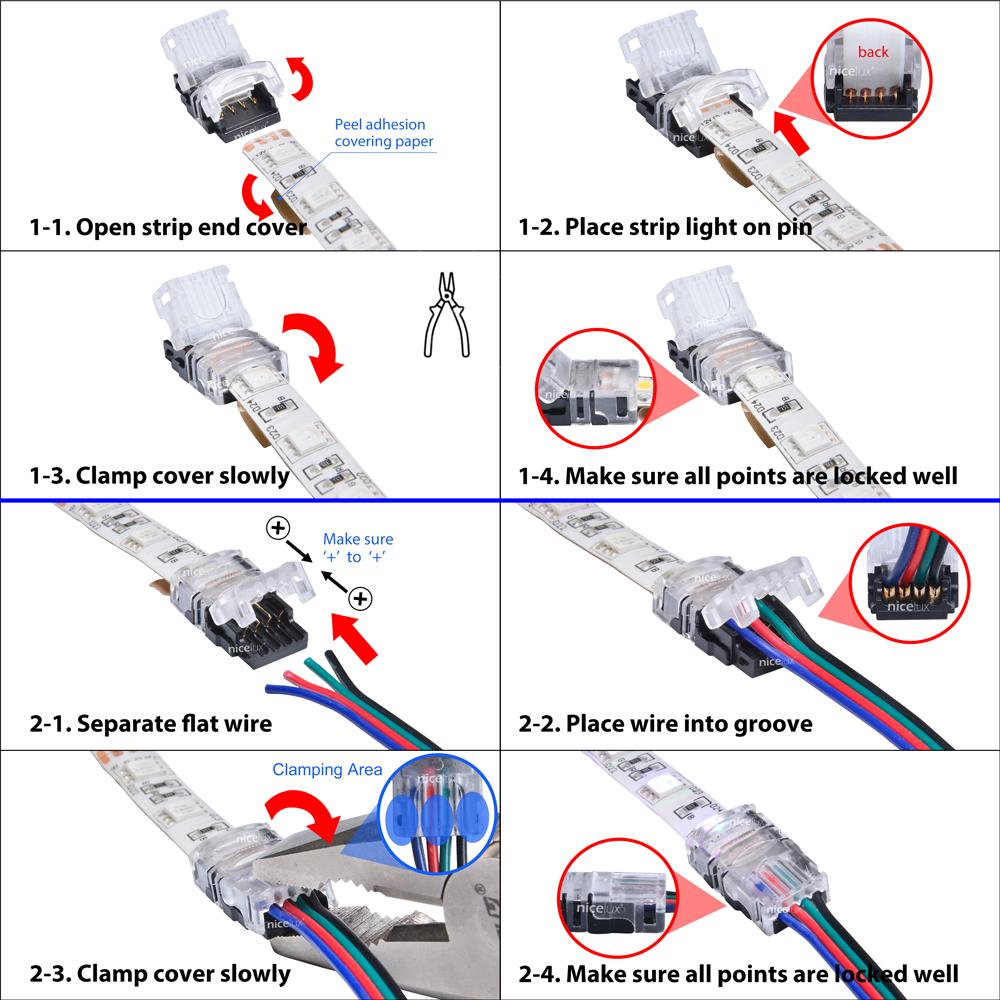 Peel adhesion covering paper

1-1. Open strip end cover

back

nicelux

1-2. Place strip light on pin

1-3. Clamp cover slowly

1-4. Make sure all points are locked well

Make sure '+' to '+'

nicelux

2-1. Separate flat wire

nicelux

2-2. Place wire into groove

Clamping Area

nicelux

2-3. Clamp cover slowly

nicelux

2-4. Make sure all points are locked well