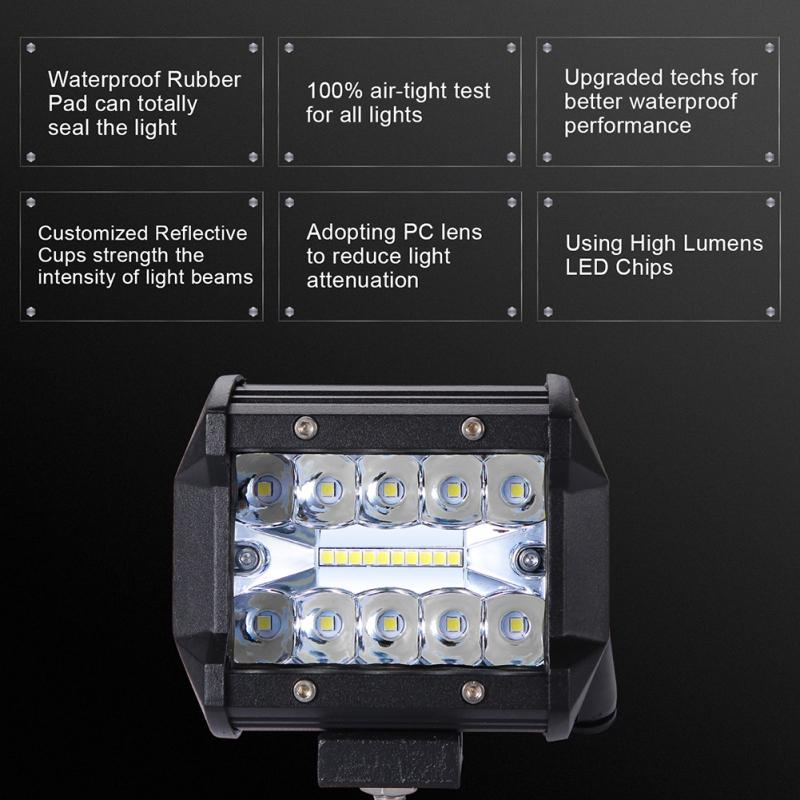 Waterproof Rubber Pad can totally seal the light

100% air-tight test for all lights

Upgraded techs for better waterproof performance

Customized Reflective Cups strength the intensity of light beams

Adopting PC lens to reduce light attenuation

Using High Lumens LED Chips