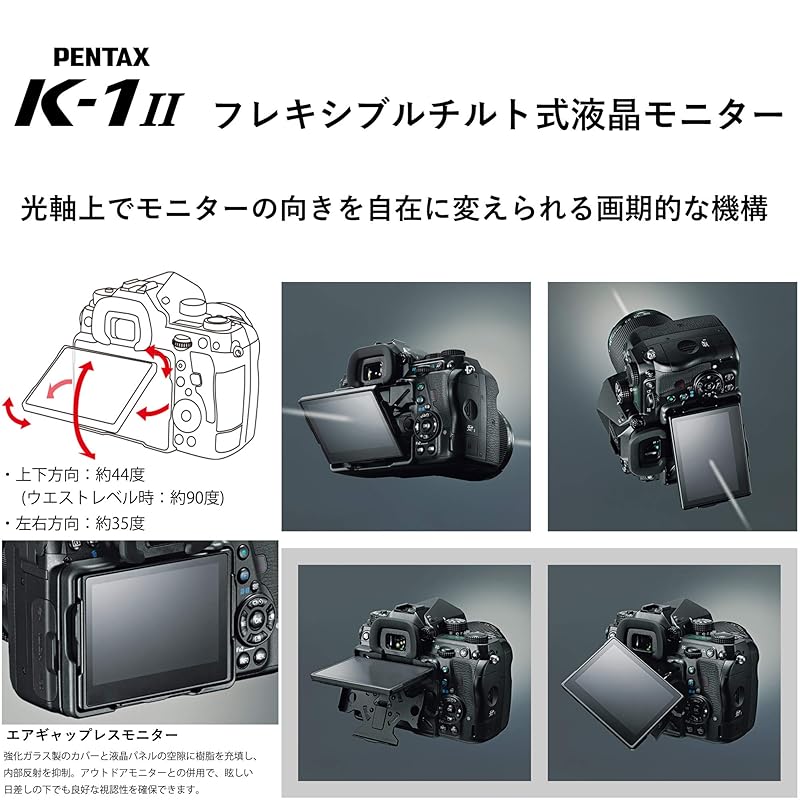 PENTAX
K-1 II フレキシブルチルト式液晶モニター

光軸上でモニターの向きを自在に変えられる画期的な機構

・上下方向：約44度
（ウエストレベル時：約90度）
・左右方向：約35度

エアギャップレスモニター
強化ガラス製のカバーと液晶パネルの空隙に樹脂を充填し、内部反射を抑制。アウトドアモニターとの併用で、眩しい日差しの下でも良好な視認性を確保できます。