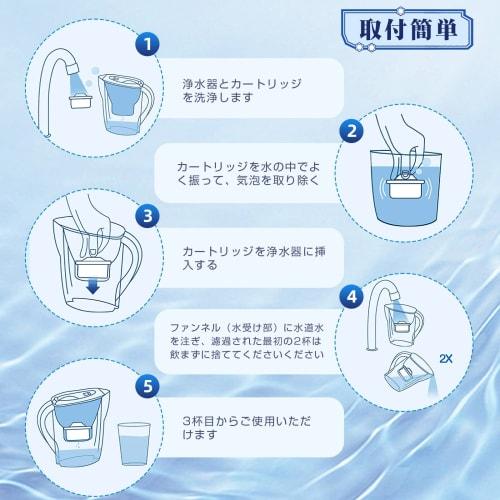 取付簡単

1

浄水器とカートリッジを洗浄します

2

カートリッジを水の中でよく振って、気泡を取り除く

3

カートリッジを浄水器に挿入する

4

ファンネル（水受け部）に水道水を注ぎ、濾過された最初の2杯は飲まずに捨ててくださいください

2X

5

3杯目からご使用いただけます