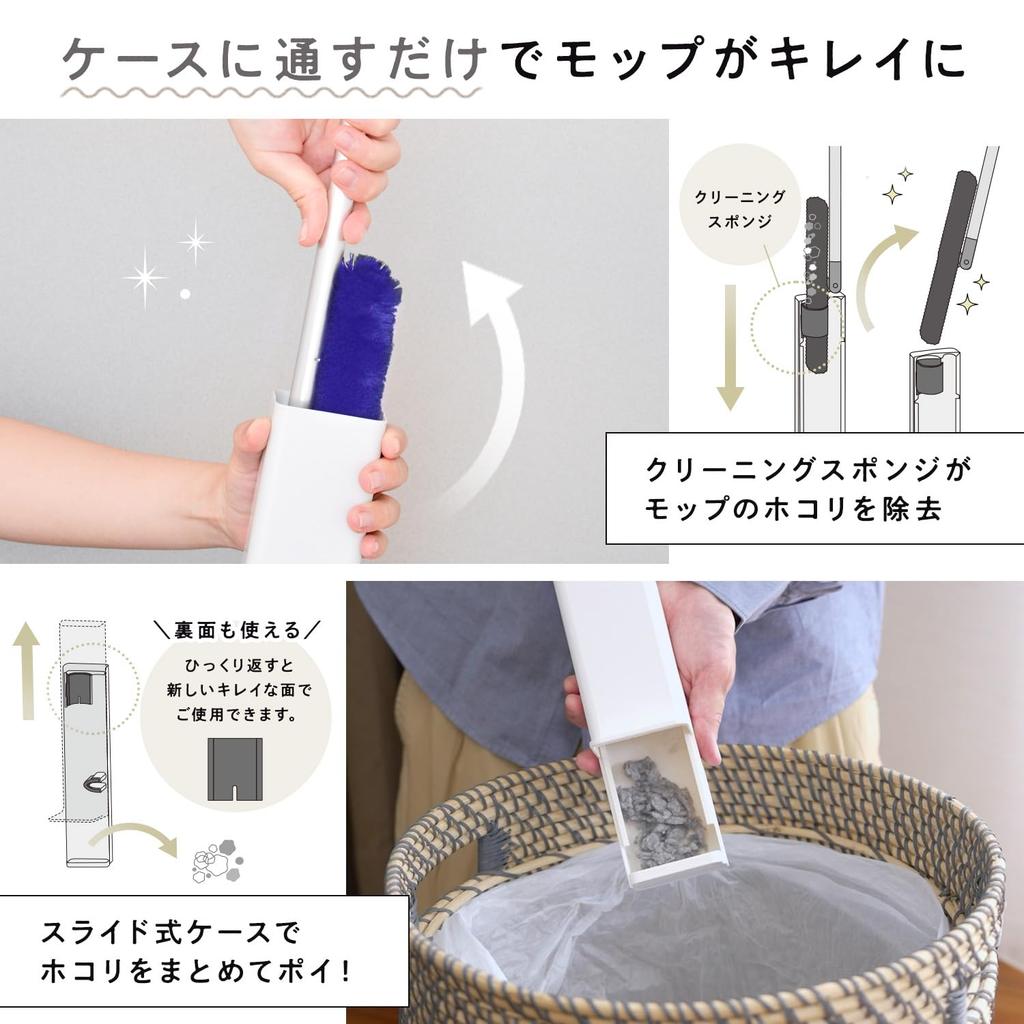 ケースに通すだけでモップがキレイに

クリーニングスポンジ

クリーニングスポンジがモップのホコリを除去

＼裏面も使える／

ひっくり返すと新しいキレイな面でご使用できます。

スライド式ケースでホコリをまとめてポイ！