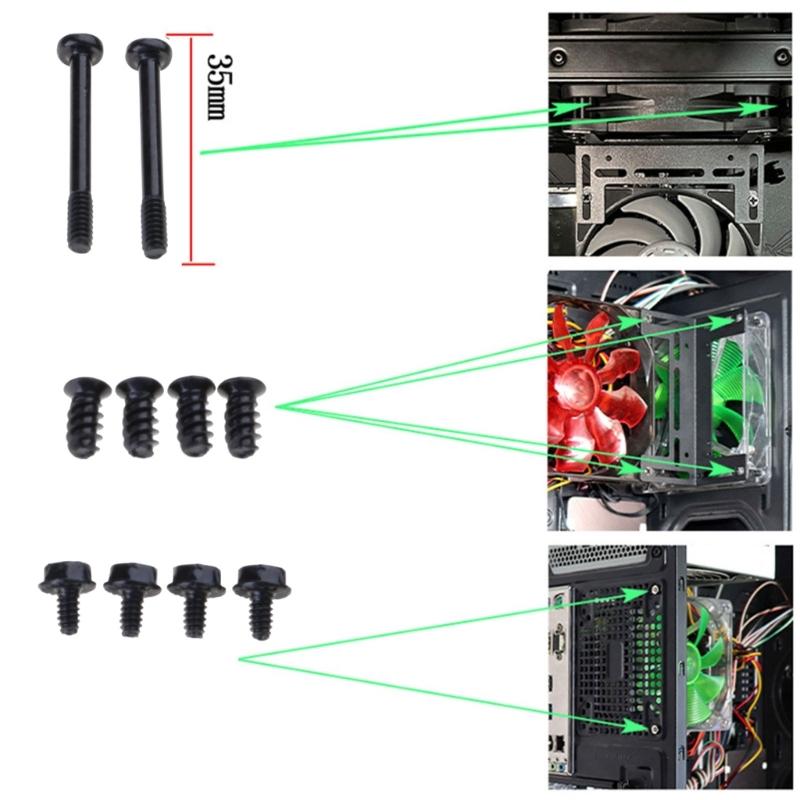 35mm