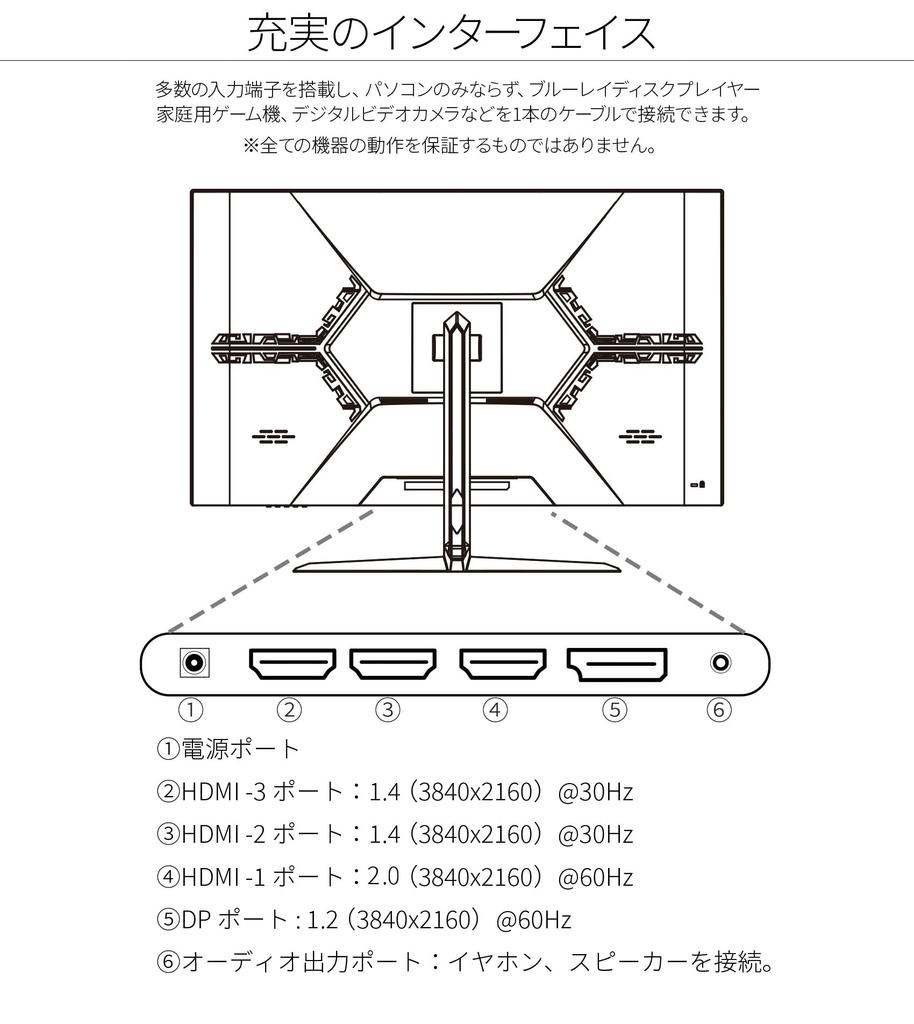 充実のインターフェイス

多数の入力端子を搭載し、パソコンのみならず、ブルーレイディスクプレイヤー家庭用ゲーム機、デジタルビデオカメラなどを1本のケーブルで接続できます。
※全ての機器の動作を保証するものではありません。

①　②　③　④　⑤　⑥

①電源ポート
②HDMI -3 ポート：1.4（3840x2160）@30Hz
③HDMI -2 ポート：1.4（3840x2160）@30Hz
④HDMI -1 ポート：2.0（3840x2160）@60Hz
⑤DP ポート : 1.2（3840x2160）@60Hz
⑥オーディオ出力ポート：イヤホン、スピーカーを接続。