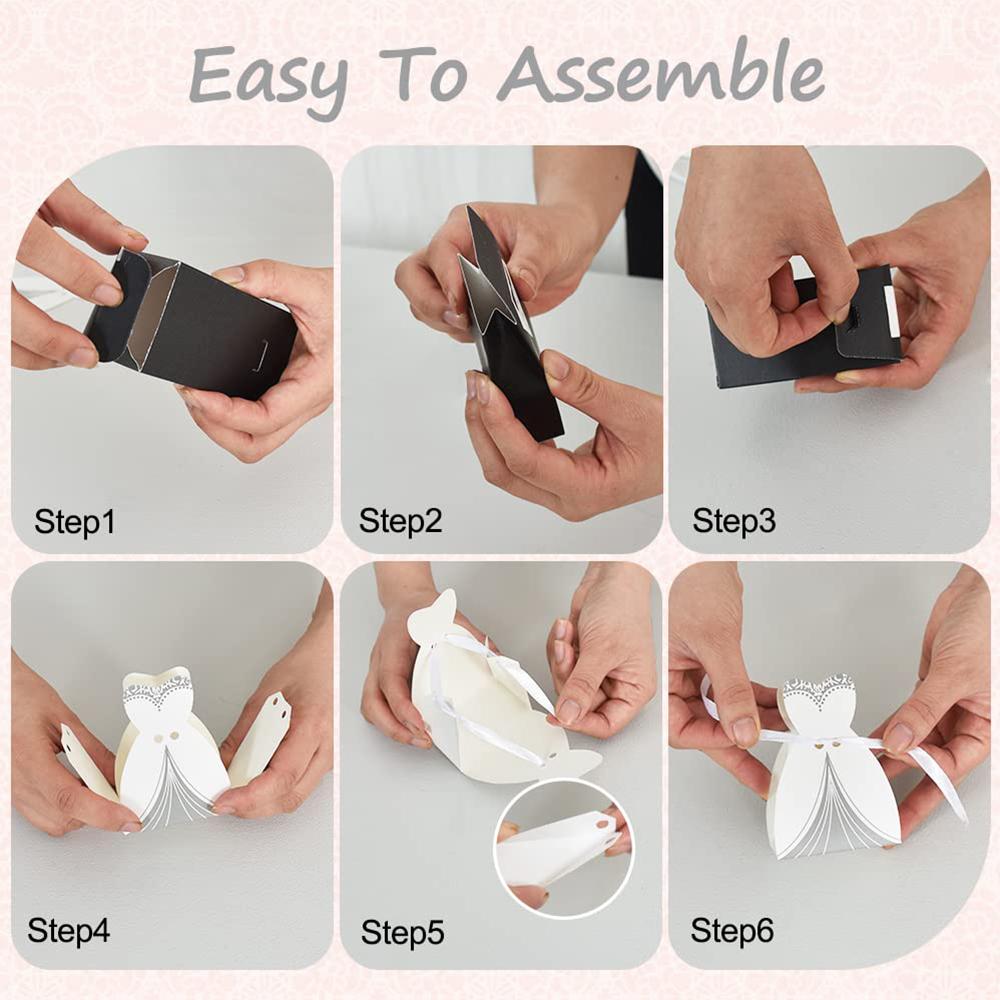 Easy To Assemble

Step1

Step2

Step3

Step4

Step5

Step6