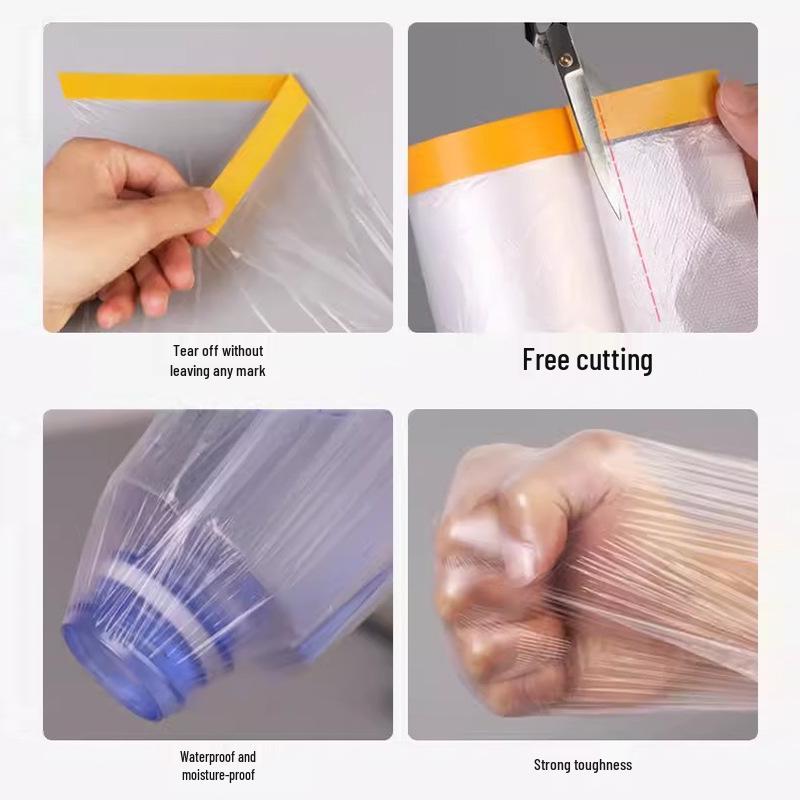 Tear off without leaving any mark

Free cutting

Waterproof and moisture-proof

Strong toughness