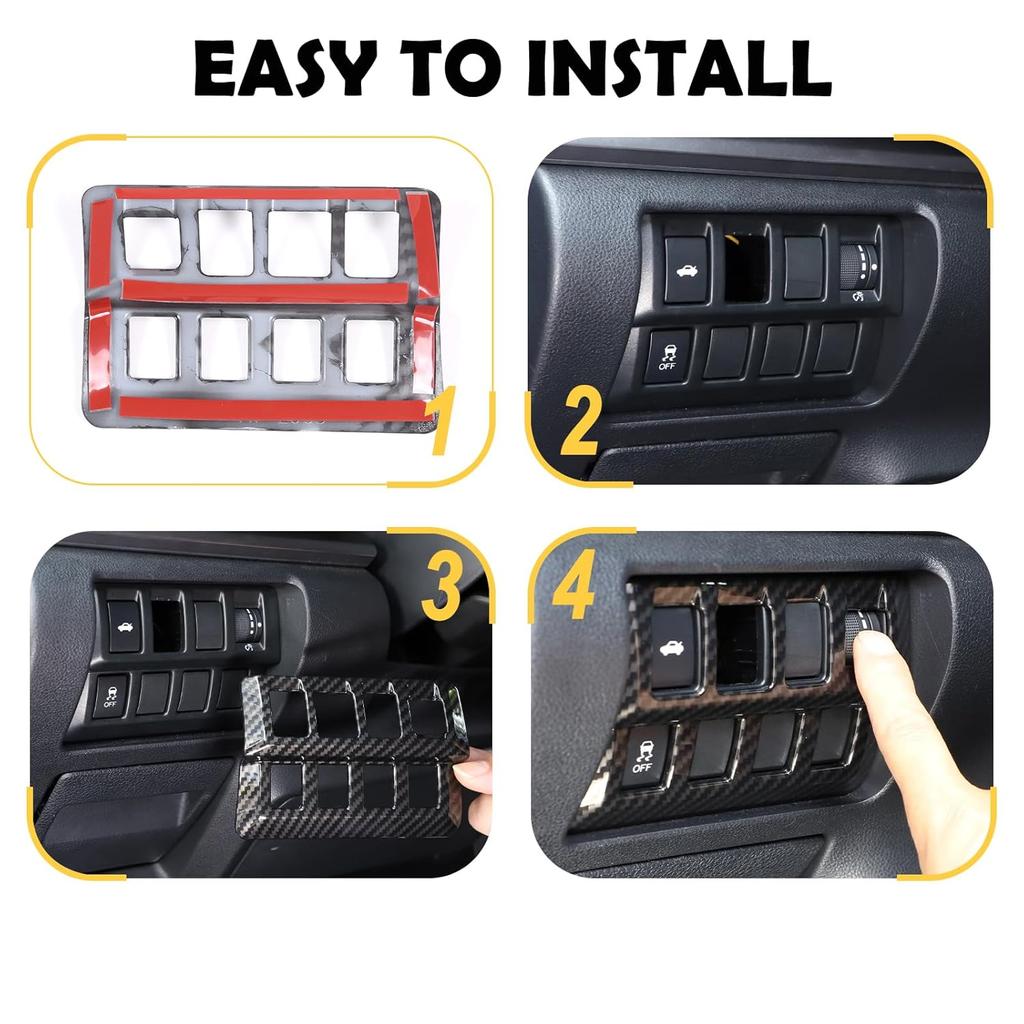 EASY TO INSTALL

1

2

OFF

3

OFF

4

OFF