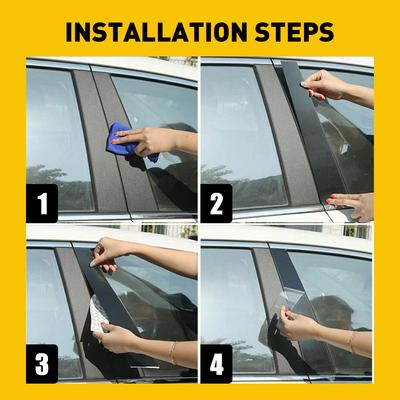 INSTALLATION STEPS

1

2

3

4