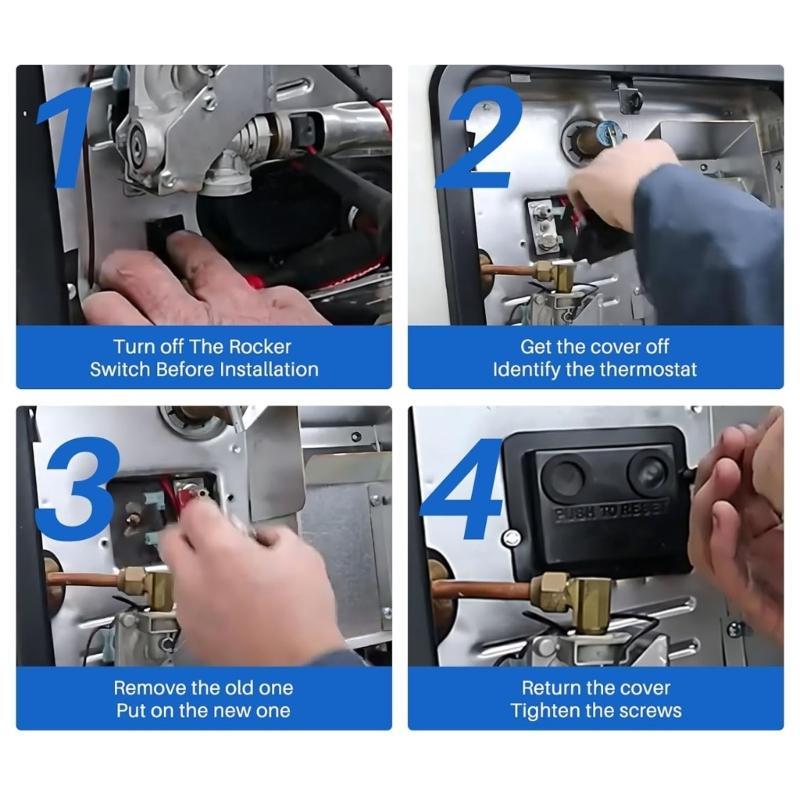 1

Turn off The Rocker Switch Before Installation

2

Get the cover off Identify the thermostat

3

Remove the old one Put on the new one

4

PUSH TO RESET

Return the cover Tighten the screws