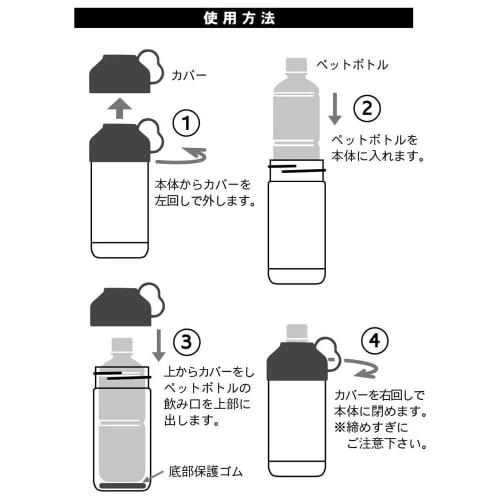 使用方法

カバー

①

本体からカバーを左回しで外します。

ペットボトル

②

ペットボトルを本体に入れます。

③

上からカバーをしペットボトルの飲み口を上部に出します。

底部保護ゴム

④

カバーを右回しで本体に閉めます。
※締めすぎにご注意下さい。