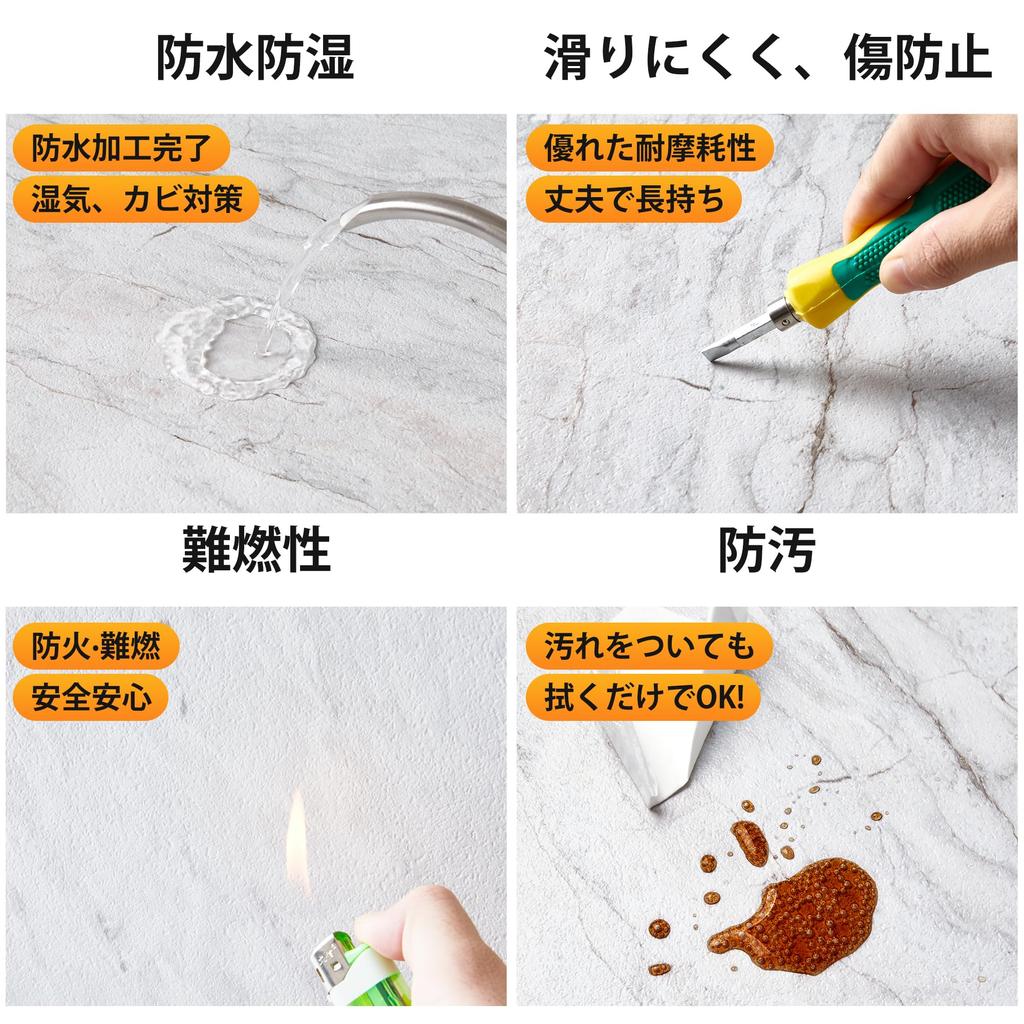 防水防湿

防水加工完了

湿気、カビ対策

滑りにくく、傷防止

優れた耐摩耗性

丈夫で長持ち

難燃性

防火·難燃

安全安心

防汚

汚れをついても

拭くだけでOK!