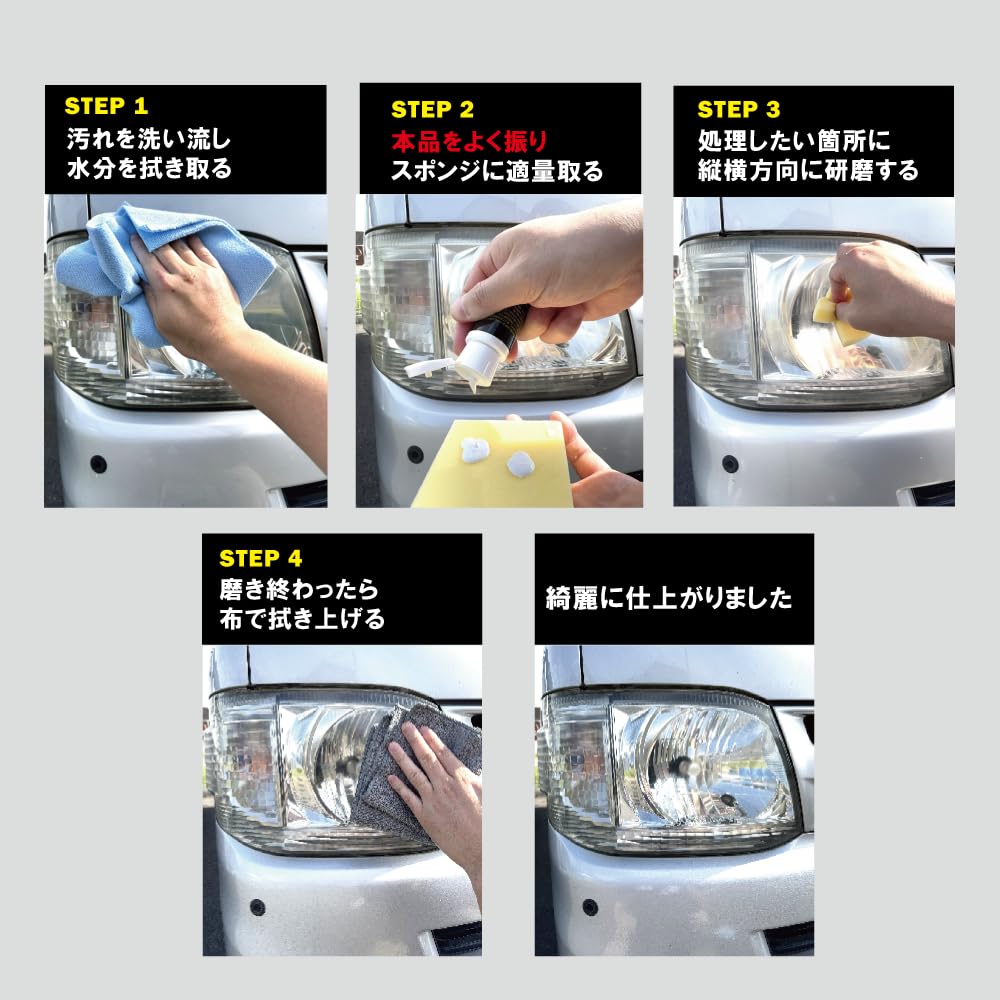 STEP 1
汚れを洗い流し
水分を拭き取る

STEP 2
本品をよく振り
スポンジに適量取る

STEP 3
処理したい箇所に
縦横方向に研磨する

STEP 4
磨き終わったら
布で拭き上げる

綺麗に仕上がりました