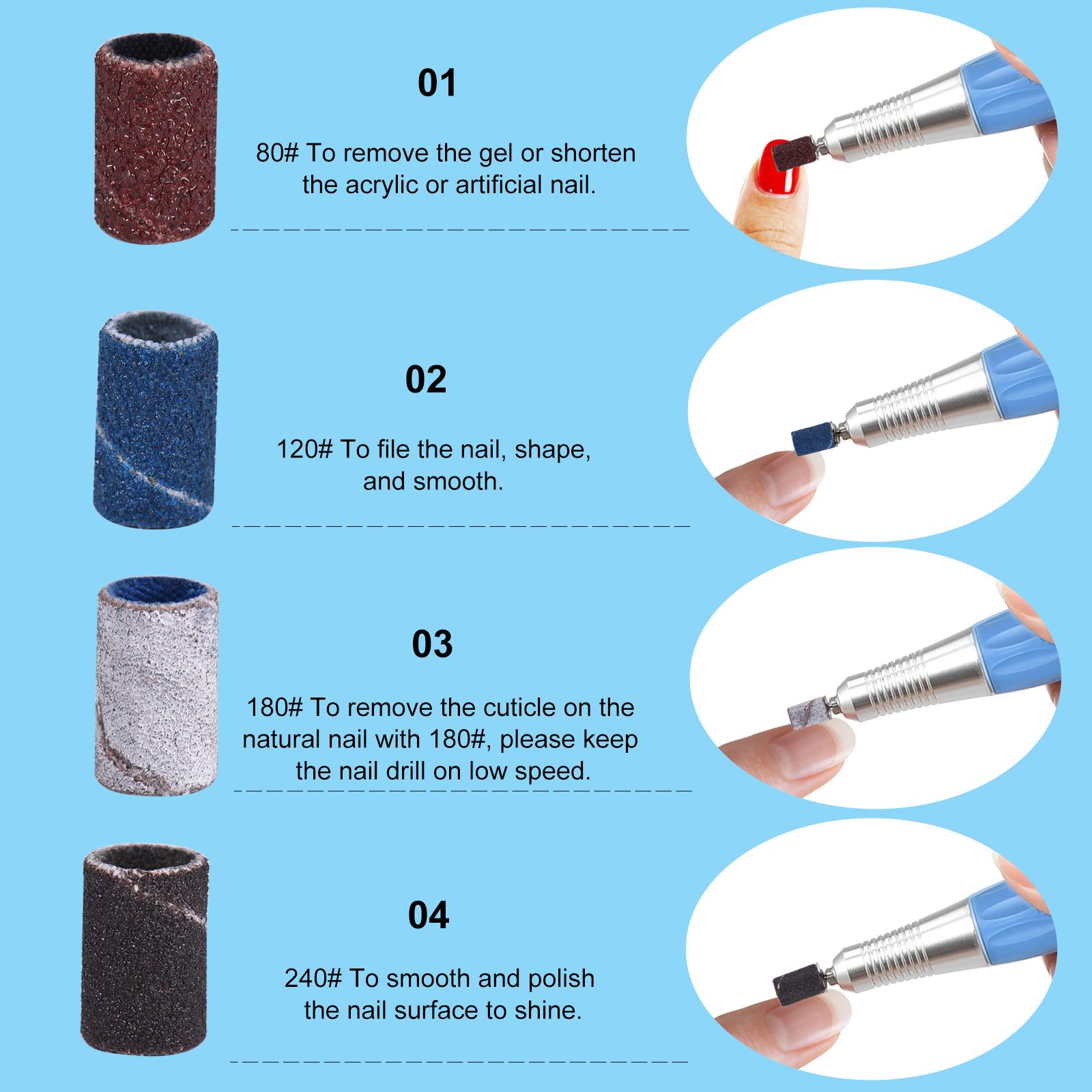 01

80# To remove the gel or shorten the acrylic or artificial nail.

02

120# To file the nail, shape, and smooth.

03

180# To remove the cuticle on the natural nail with 180#, please keep the nail drill on low speed.

04

240# To smooth and polish the nail surface to shine.