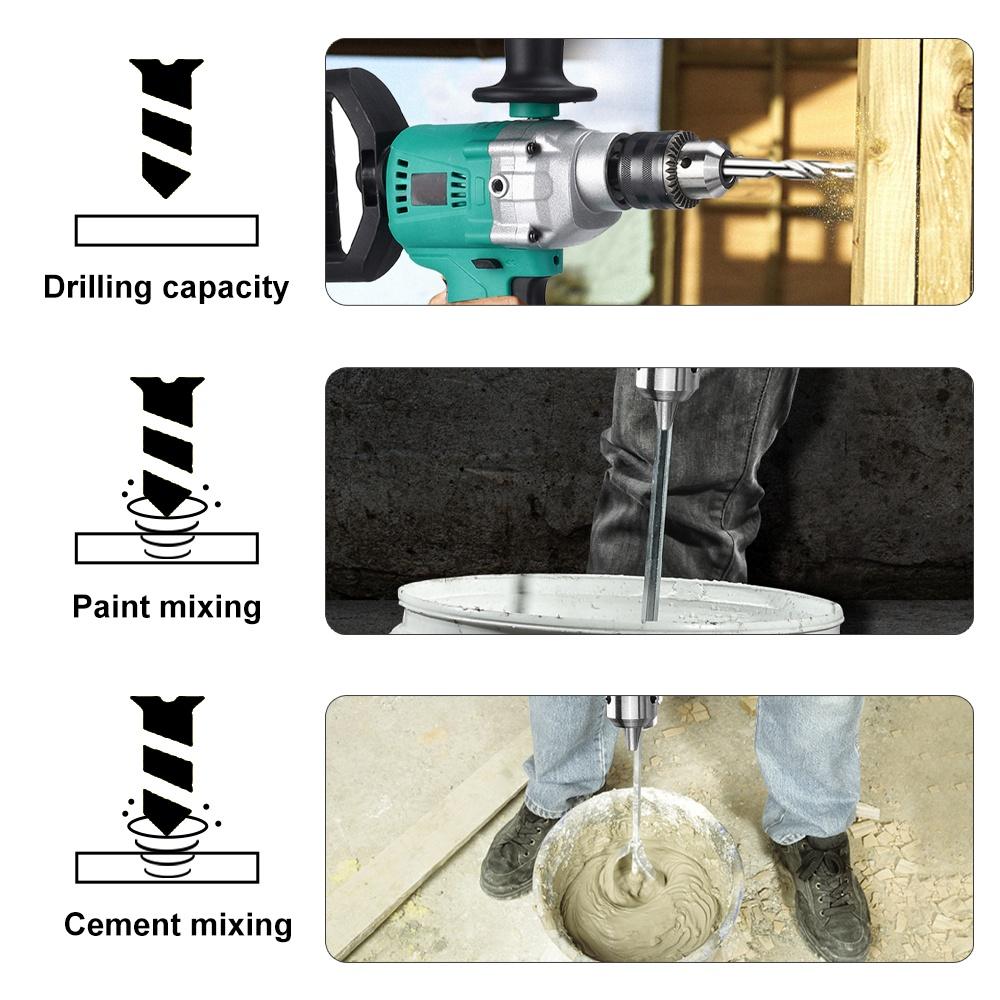 Drilling capacity

Paint mixing

Cement mixing