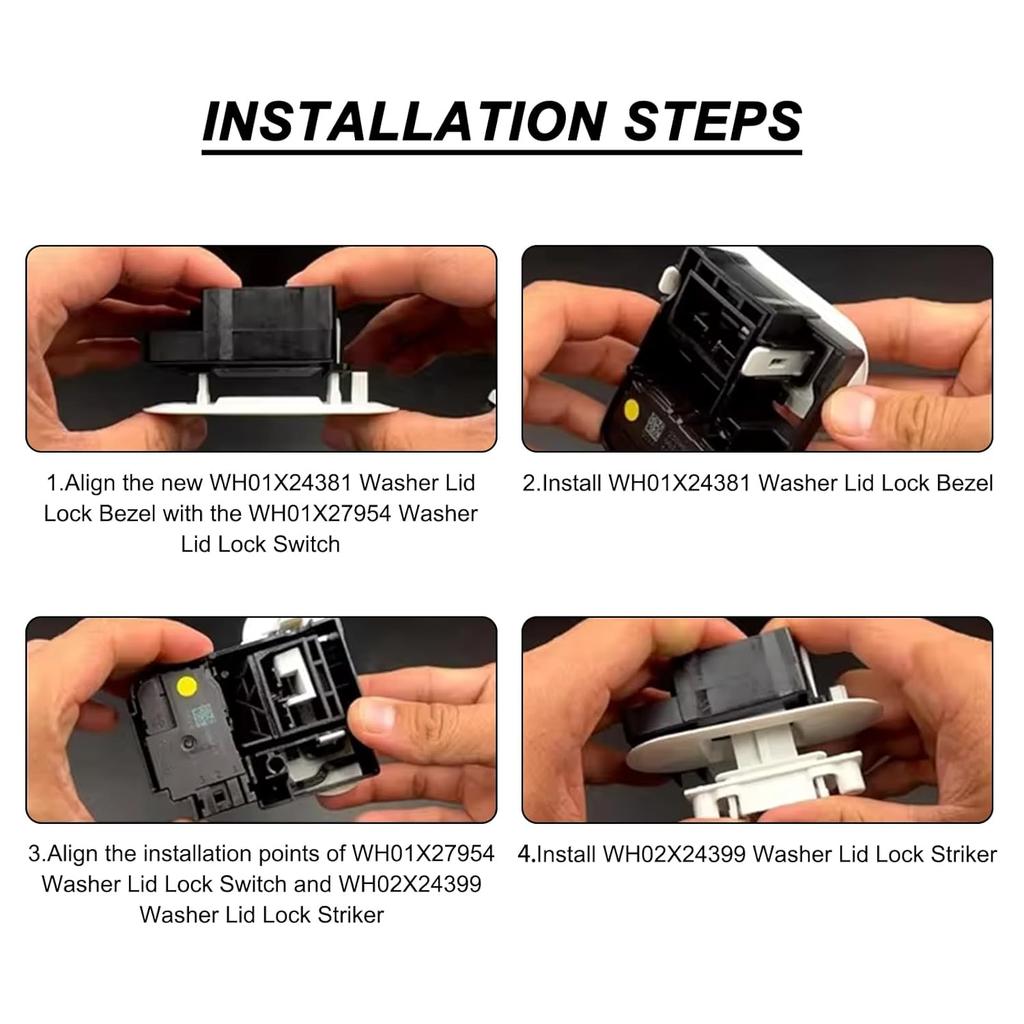 INSTALLATION STEPS

1.Align the new WH01X24381 Washer Lid Lock Bezel with the WH01X27954 Washer Lid Lock Switch

2.Install WH01X24381 Washer Lid Lock Bezel

3.Align the installation points of WH01X27954 Washer Lid Lock Switch and WH02X24399 Washer Lid Lock Striker

4.Install WH02X24399 Washer Lid Lock Striker