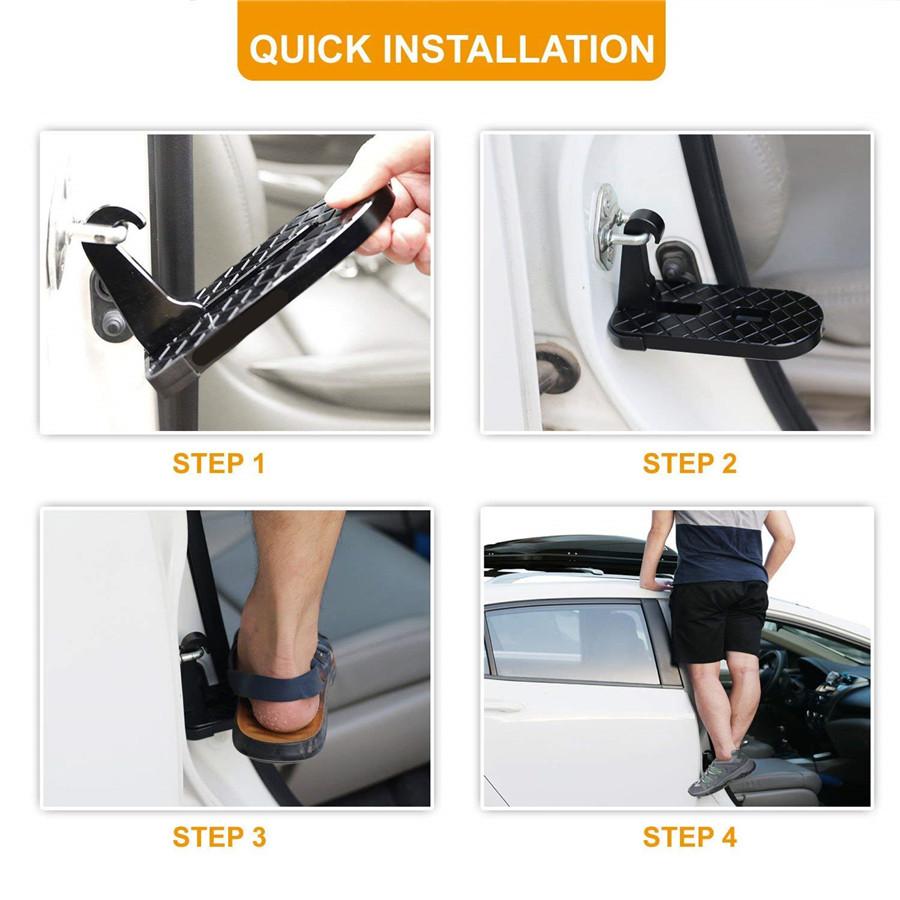 QUICK INSTALLATION

STEP 1

STEP 2

STEP 3

STEP 4