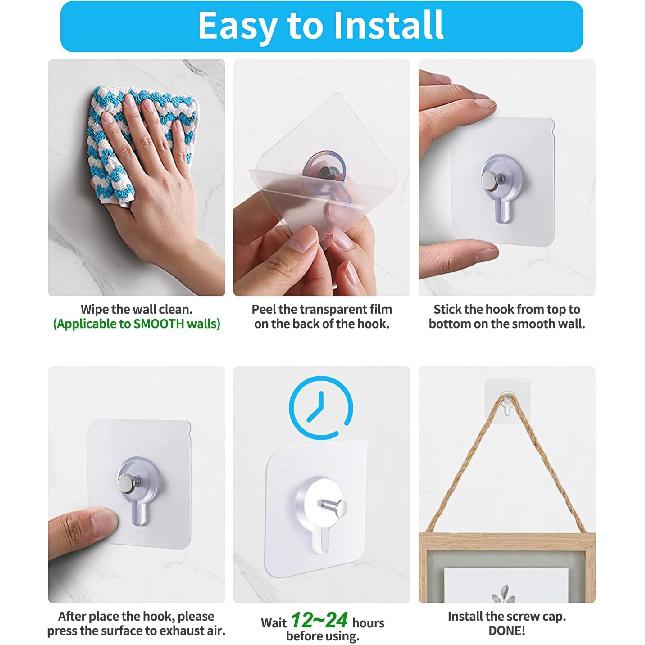 Easy to Install

Wipe the wall clean.
(Applicable to SMOOTH walls)

Peel the transparent film on the back of the hook.

Stick the hook from top to bottom on the smooth wall.

After place the hook, please press the surface to exhaust air.

Wait 12~24 hours before using.

Install the screw cap.
DONE!