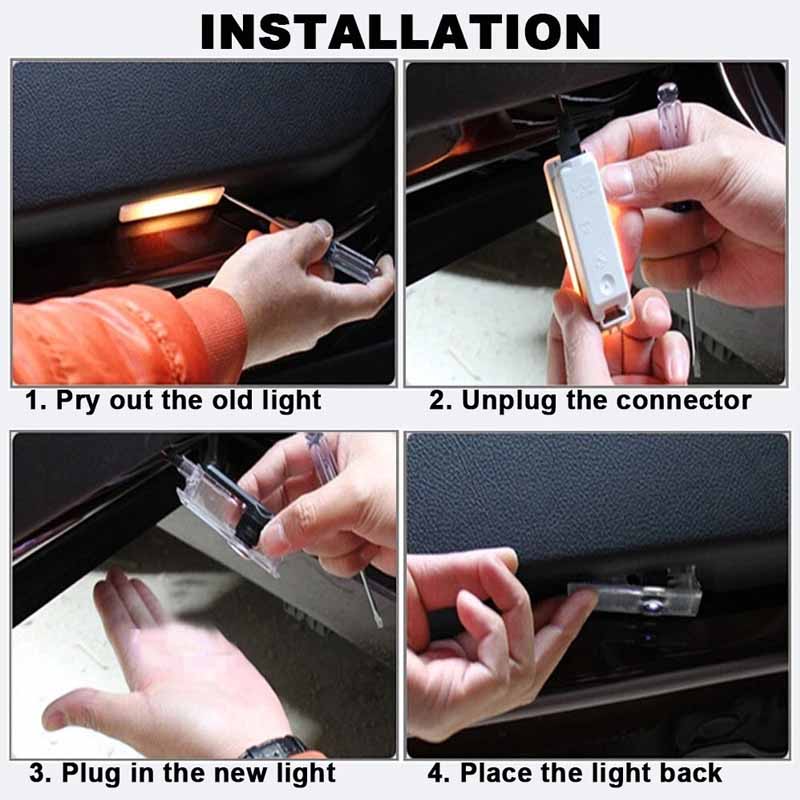 INSTALLATION

1. Pry out the old light

2. Unplug the connector

3. Plug in the new light

4. Place the light back