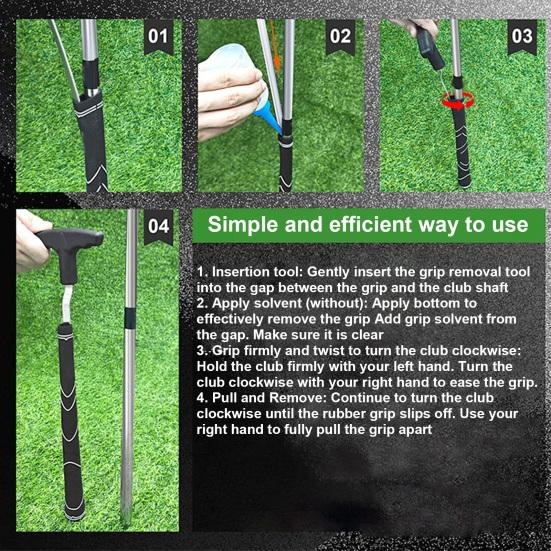 01

02

03

04

Simple and efficient way to use

1. Insertion tool: Gently insert the grip removal tool into the gap between the grip and the club shaft
2. Apply solvent (without): Apply bottom to effectively remove the grip Add grip solvent from the gap. Make sure it is clear
3. Grip firmly and twist to turn the club clockwise: Hold the club firmly with your left hand. Turn the club clockwise with your right hand to ease the grip.
4. Pull and Remove: Continue to turn the club clockwise until the rubber grip slips off. Use your right hand to fully pull the grip apart