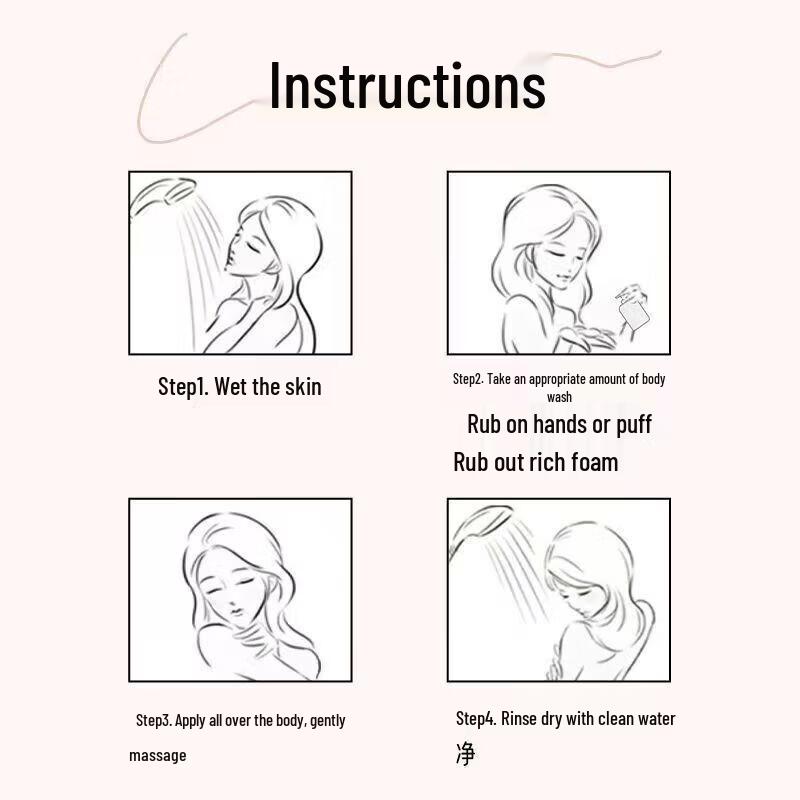 Instructions

Step1. Wet the skin

Step2. Take an appropriate amount of body wash

Rub on hands or puff

Rub out rich foam

Step3. Apply all over the body, gently massage

Step4. Rinse dry with clean water 净