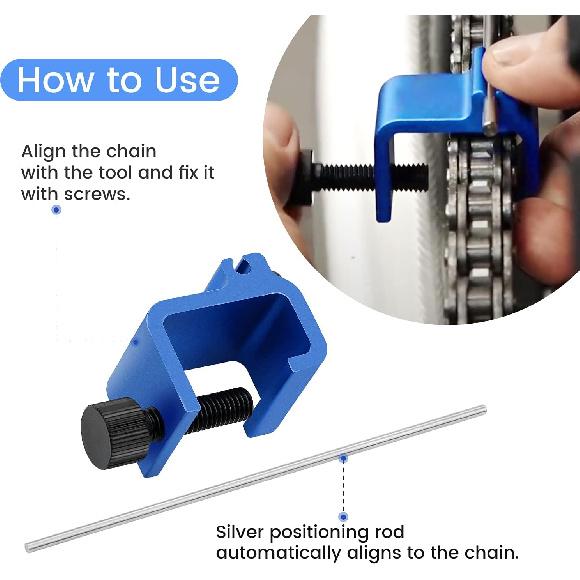 How to Use

Align the chain with the tool and fix it with screws.

Silver positioning rod automatically aligns to the chain.