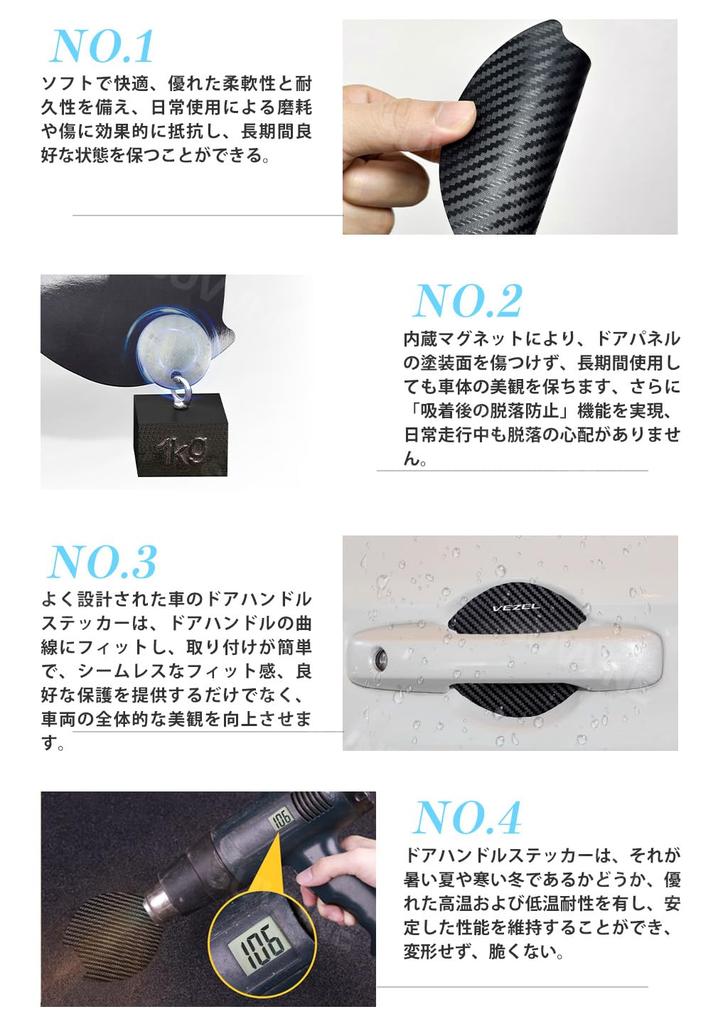 NO.1

ソフトで快適、優れた柔軟性と耐久性を備え、日常使用による磨耗や傷に効果的に抵抗し、長期間良好な状態を保つことができる。

1kg

NO.2

内蔵マグネットにより、ドアパネルの塗装面を傷つけず、長期間使用しても車体の美観を保ちます、さらに「吸着後の脱落防止」機能を実現、日常走行中も脱落の心配がありません。

NO.3

よく設計された車のドアハンドルステッカーは、ドアハンドルの曲線にフィットし、取り付けが簡単で、シームレスなフィット感、良好な保護を提供するだけでなく、車両の全体的な美観を向上させます。

VEZEL

106

106

NO.4

ドアハンドルステッカーは、それが暑い夏や寒い冬であるかどうか、優れた高温および低温耐性を有し、安定した性能を維持することができ、変形せず、脆くない。