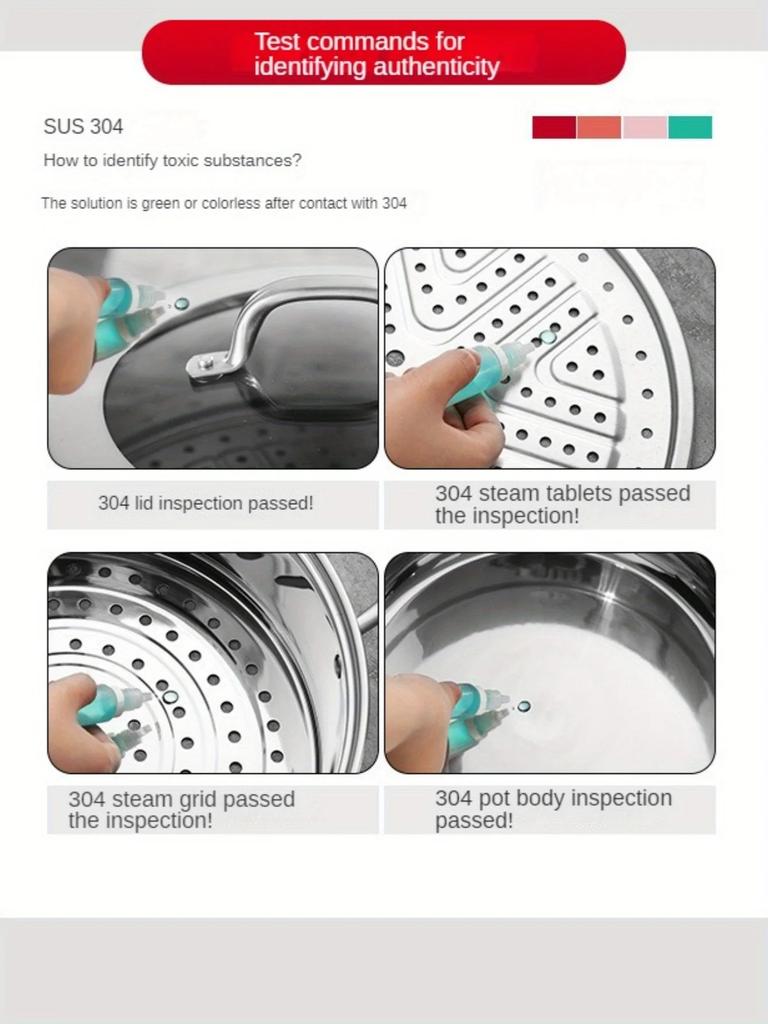 Test commands for identifying authenticity

SUS 304

How to identify toxic substances?

The solution is green or colorless after contact with 304

304 lid inspection passed!

304 steam tablets passed the inspection!

304 steam grid passed the inspection!

304 pot body inspection passed!