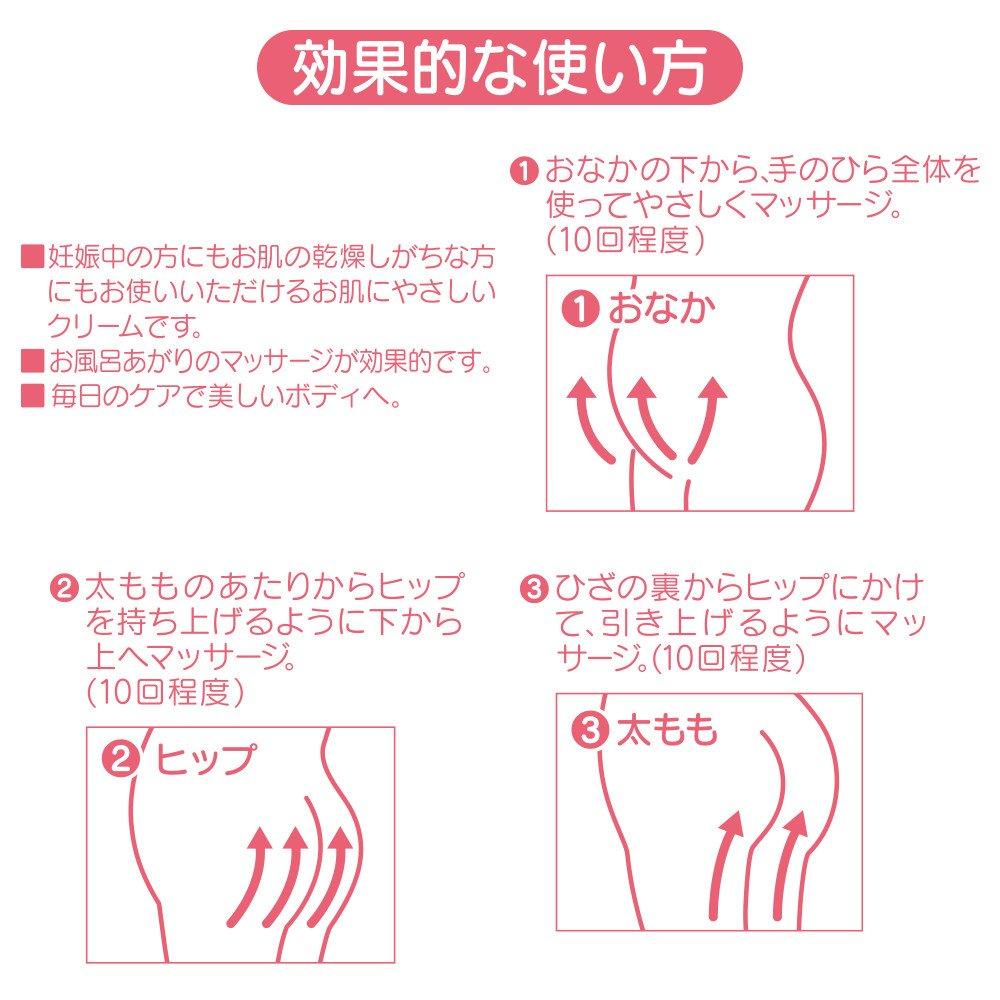 効果的な使い方

■妊娠中の方にもお肌の乾燥しがちな方にもお使いいただけるお肌にやさしいクリームです。
■お風呂あがりのマッサージが効果的です。
■毎日のケアで美しいボディへ。

❶おなかの下から、手のひら全体を使ってやさしくマッサージ。(10回程度)

❶おなか

❷太もものあたりからヒップを持ち上げるように下から上へマッサージ。(10回程度)

❷ヒップ

❸ひざの裏からヒップにかけて、引き上げるようにマッサージ。(10回程度)

❸太もも