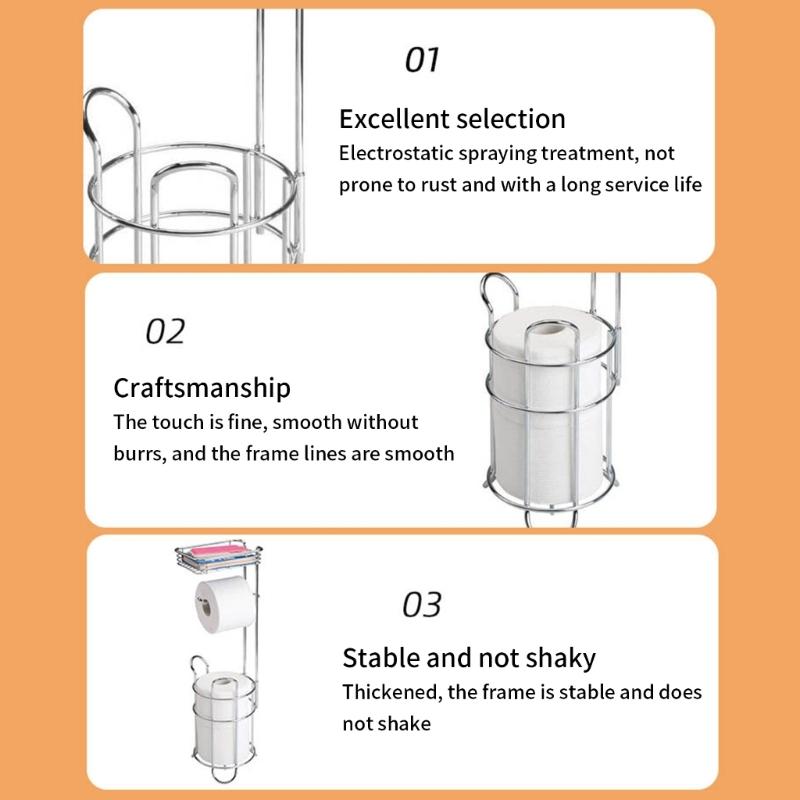 01

Excellent selection

Electrostatic spraying treatment, not prone to rust and with a long service life

02

Craftsmanship

The touch is fine, smooth without burrs, and the frame lines are smooth

03

Stable and not shaky

Thickened, the frame is stable and does not shake