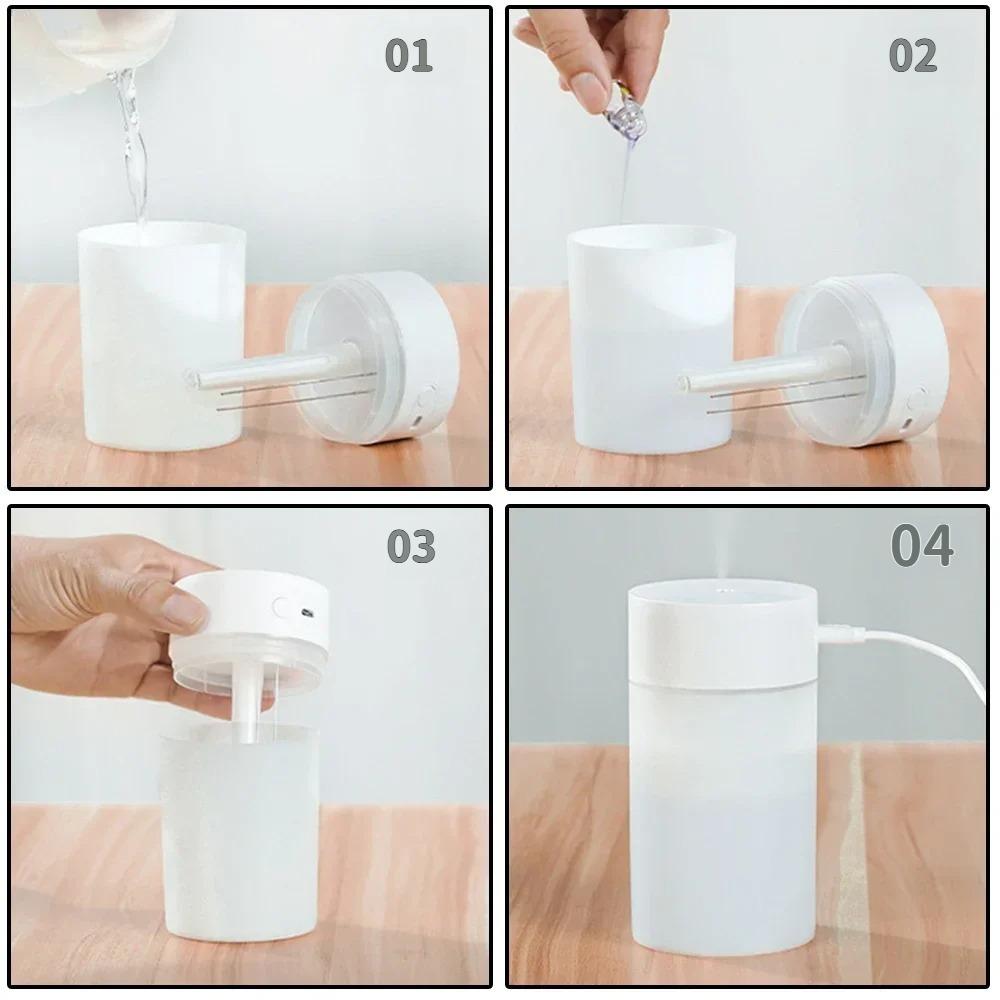 01

02

03

04