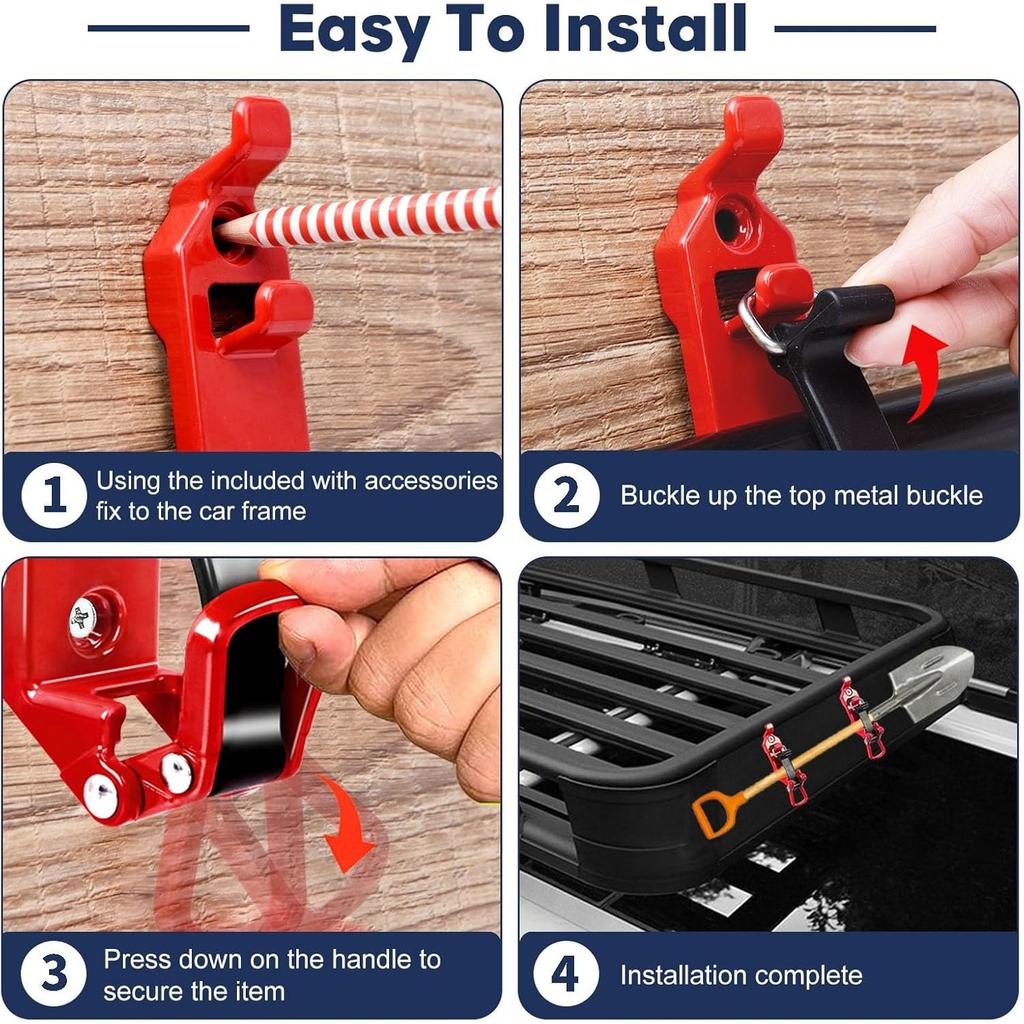 Easy To Install

1 Using the included with accessories fix to the car frame

2 Buckle up the top metal buckle

3 Press down on the handle to secure the item

4 Installation complete