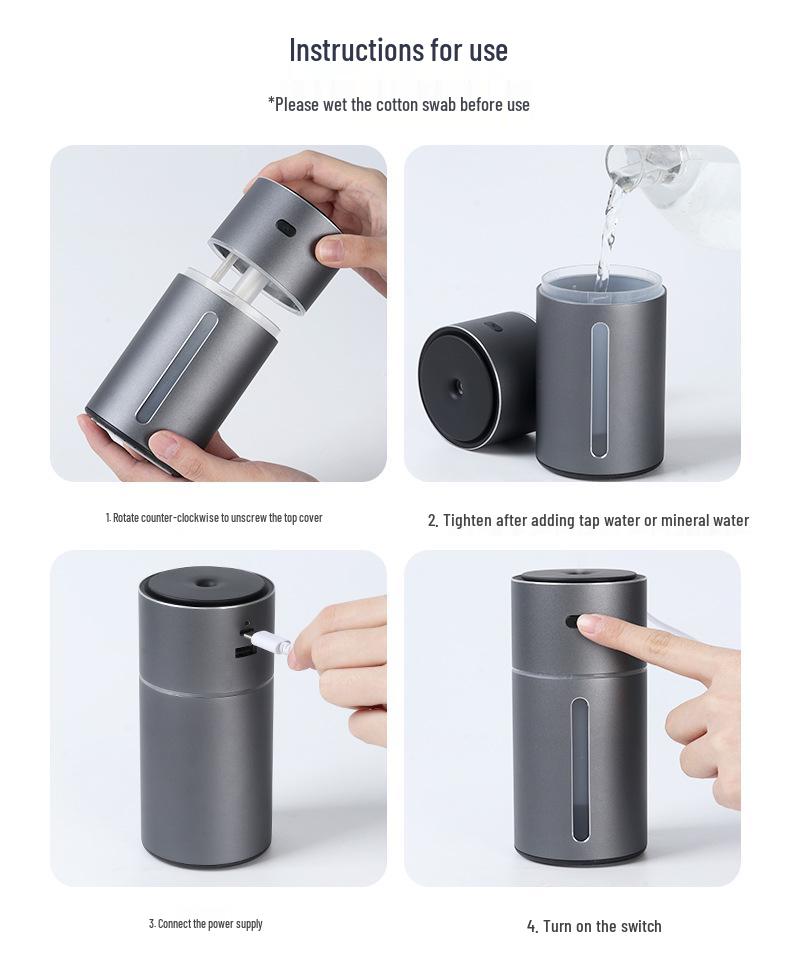 Instructions for use

*Please wet the cotton swab before use

1. Rotate counter-clockwise to unscrew the top cover

2. Tighten after adding tap water or mineral water

3. Connect the power supply

4. Turn on the switch