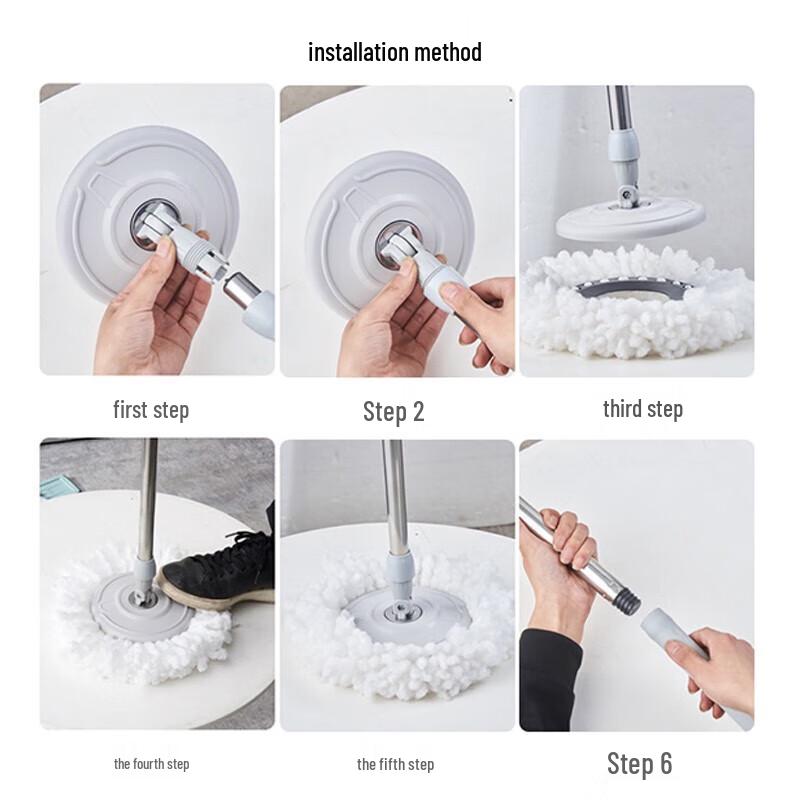 installation method

first step

Step 2

third step

the fourth step

the fifth step

Step 6