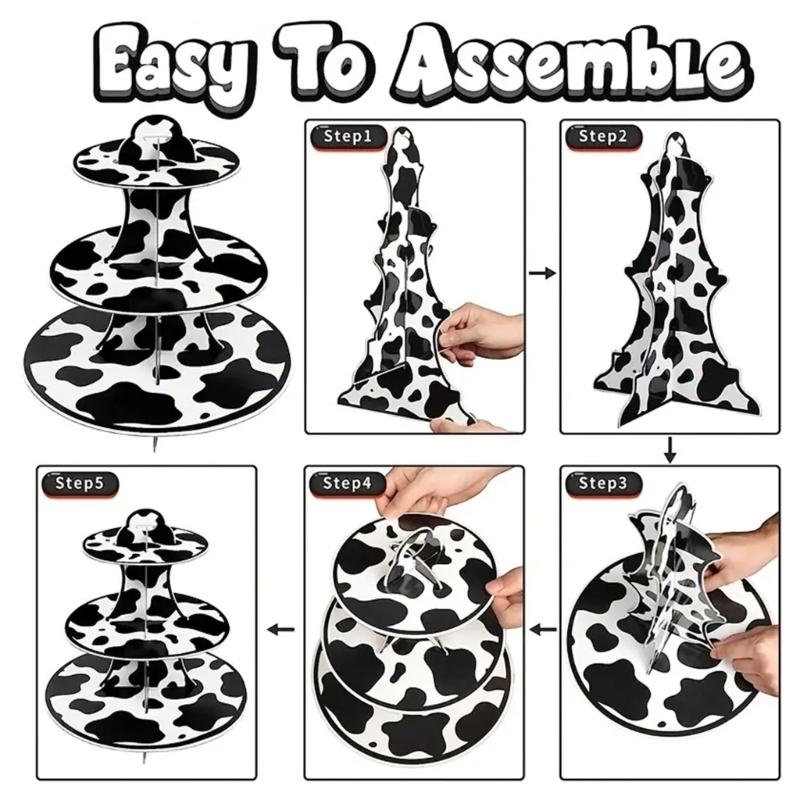 Easy To Assemble

Step1

Step2

Step3

Step4

Step5